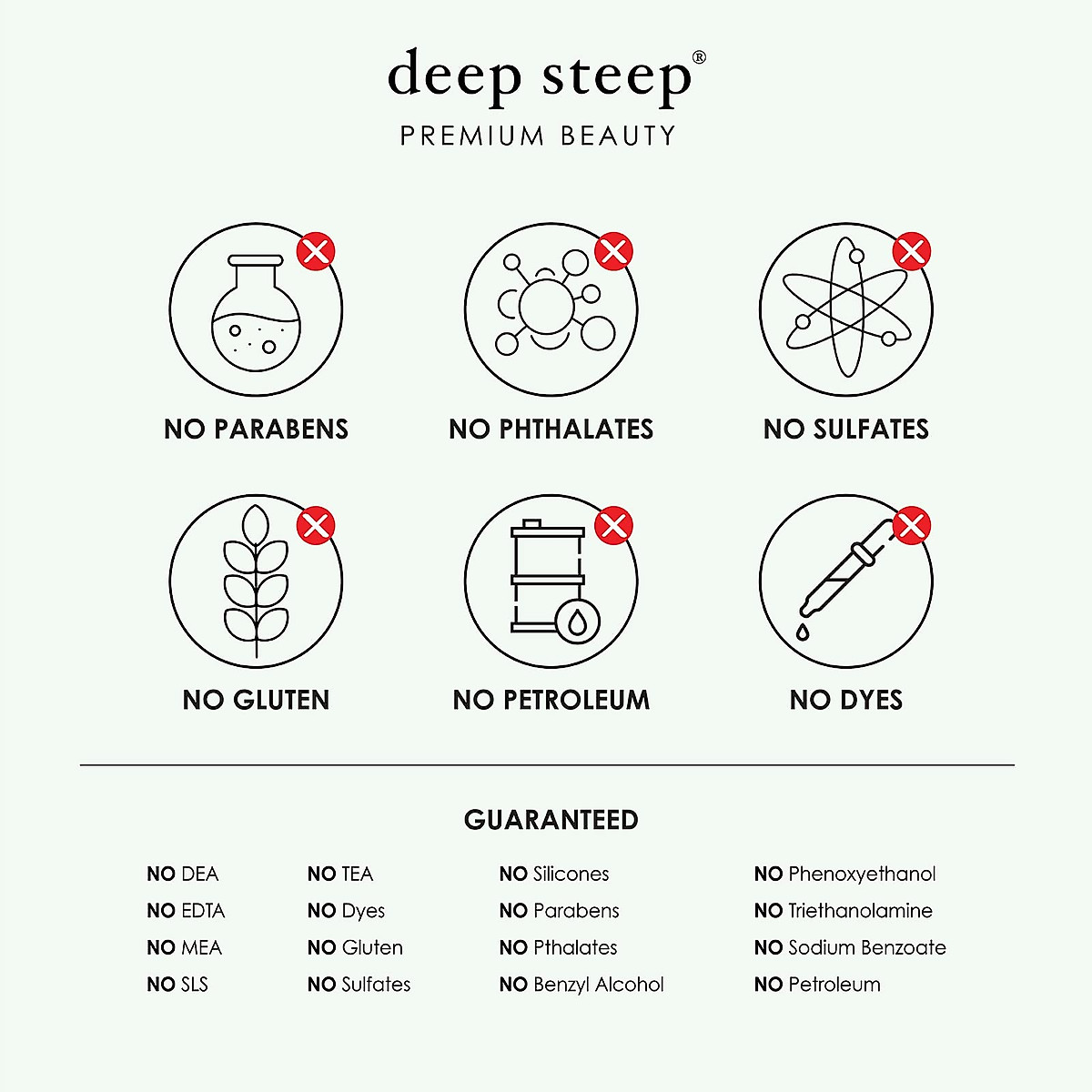 deep steep®
PREMIUM BEAUTY

NO PARABENS

NO PHTHALATES

NO SULFATES

NO GLUTEN

NO PETROLEUM

NO DYES

GUARANTEED

NO DEA
NO EDTA
NO MEA
NO SLS

NO TEA
NO Dyes
NO Gluten
NO Sulfates

NO Silicones
NO Parabens
NO Pthalates
NO Benzyl Alcohol

NO Phenoxyethanol
NO Triethanolamine
NO Sodium Benzoate
NO Petroleum