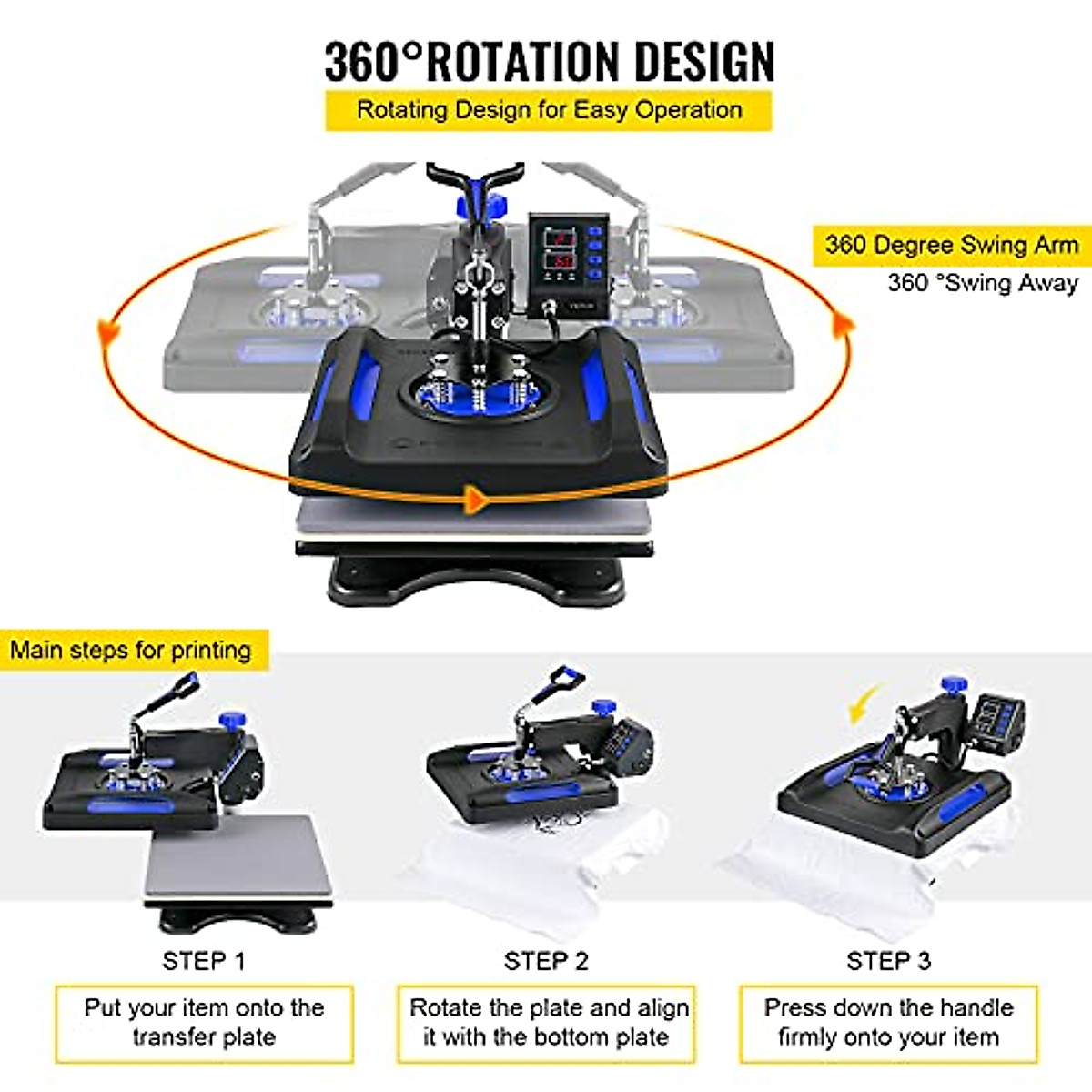 360°ROTATION DESIGN

Rotating Design for Easy Operation

360 Degree Swing Arm

360 °Swing Away

Main steps for printing

STEP 1

Put your item onto the transfer plate

STEP 2

Rotate the plate and align it with the bottom plate

STEP 3

Press down the handle firmly onto your item