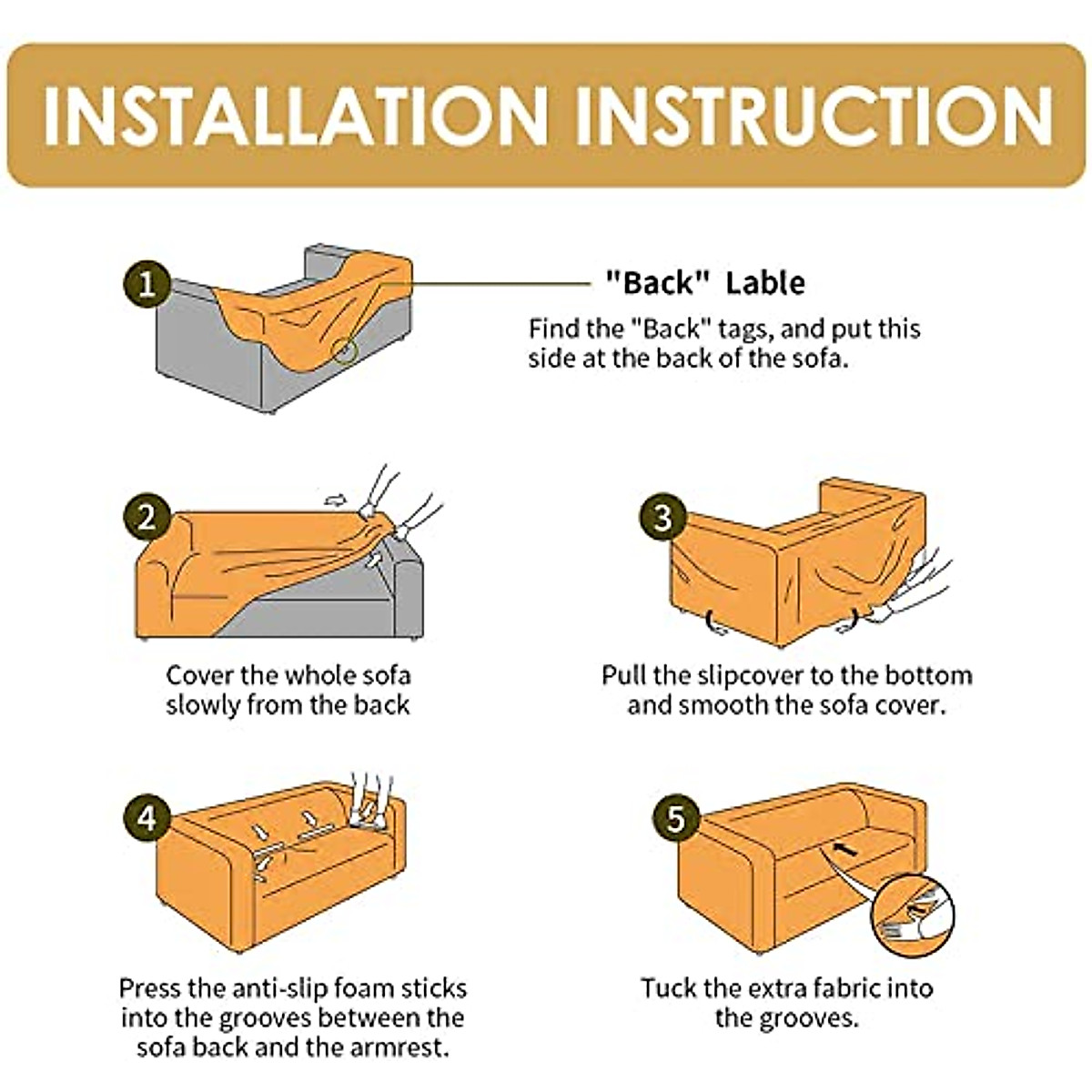 INSTALLATION INSTRUCTION

1

"Back" Lable

Find the "Back" tags, and put this side at the back of the sofa.

2

Cover the whole sofa slowly from the back

3

Pull the slipcover to the bottom and smooth the sofa cover.

4

Press the anti-slip foam sticks into the grooves between the sofa back and the armrest.

5

Tuck the extra fabric into the grooves.