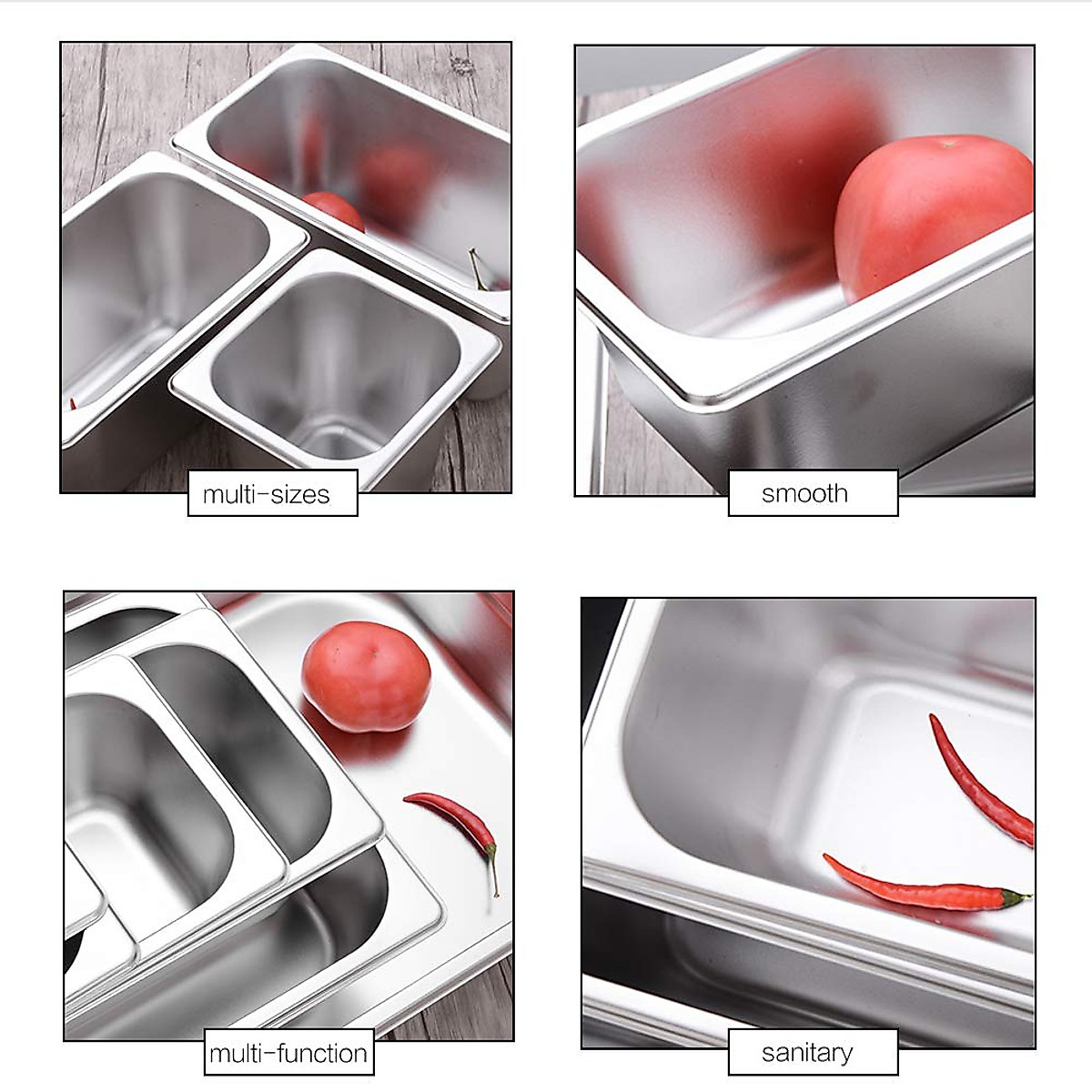 multi-sizes

smooth

multi-function

sanitary