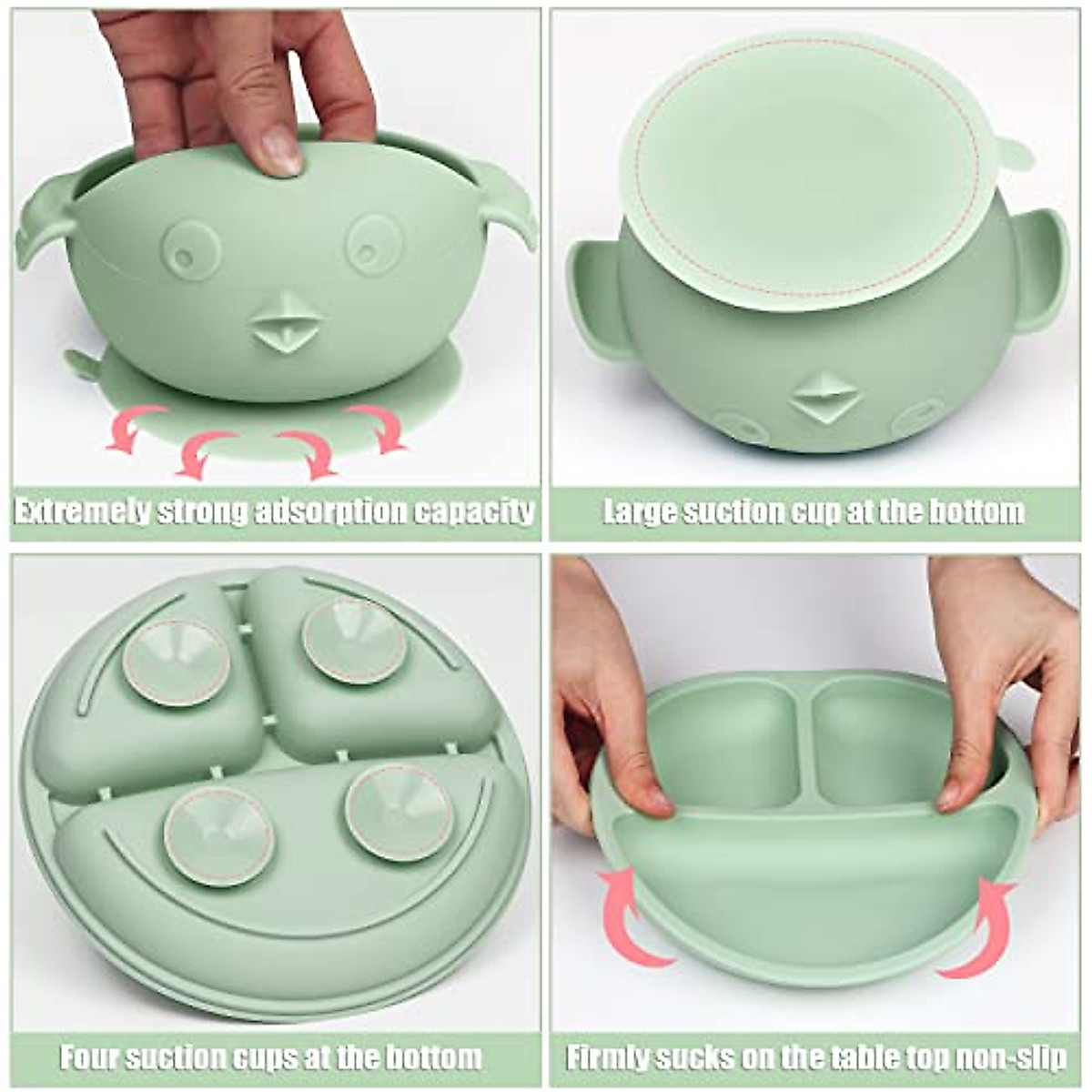 Extremely strong adsorption capacity

Large suction cup at the bottom

Four suction cups at the bottom

Firmly sucks on the table top non-slip