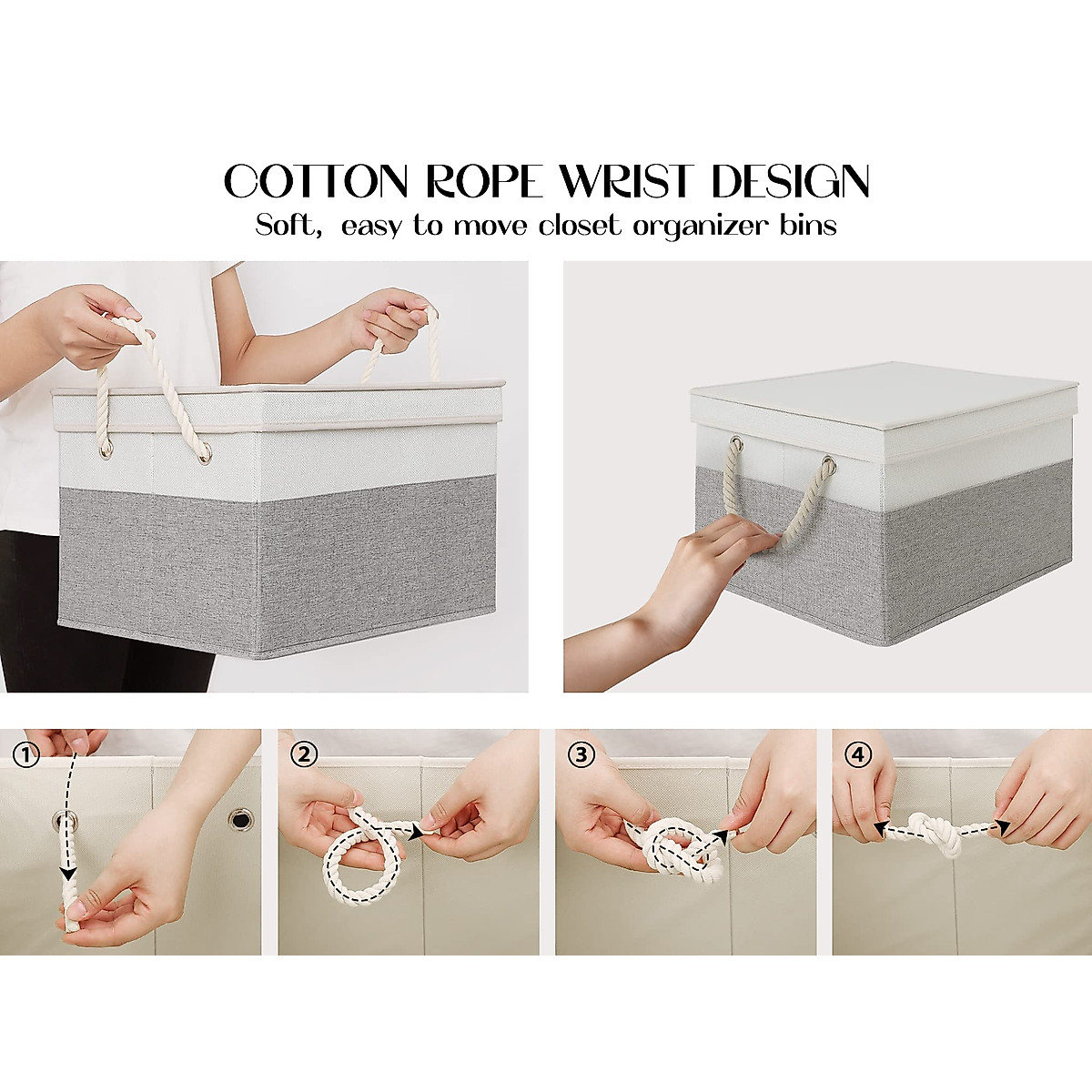 COTTON ROPE WRIST DESIGN
Soft, easy to move closet organizer bins

①

②

③

④