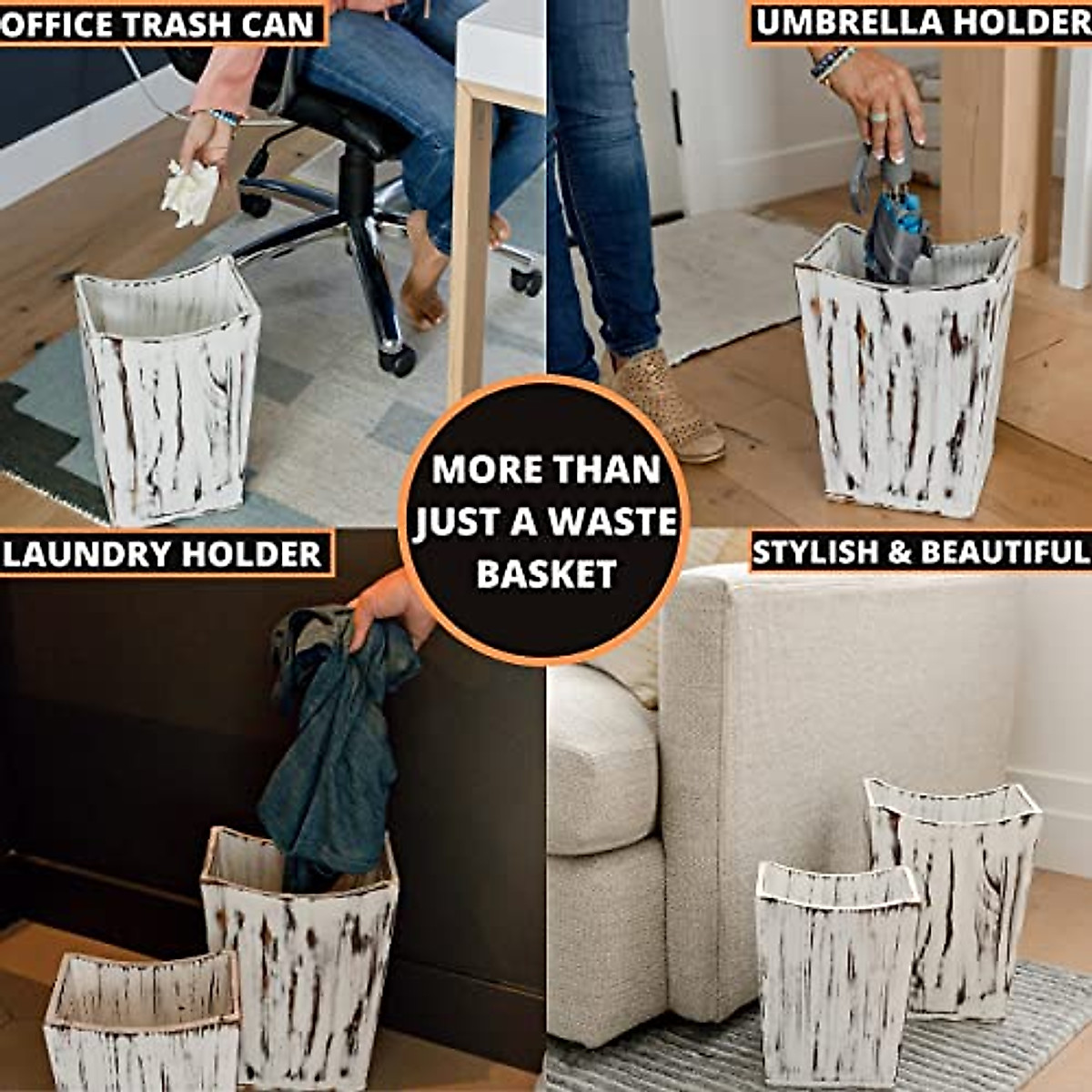 OFFICE TRASH CAN

UMBRELLA HOLDER

MORE THAN JUST A WASTE BASKET

LAUNDRY HOLDER

STYLISH & BEAUTIFUL