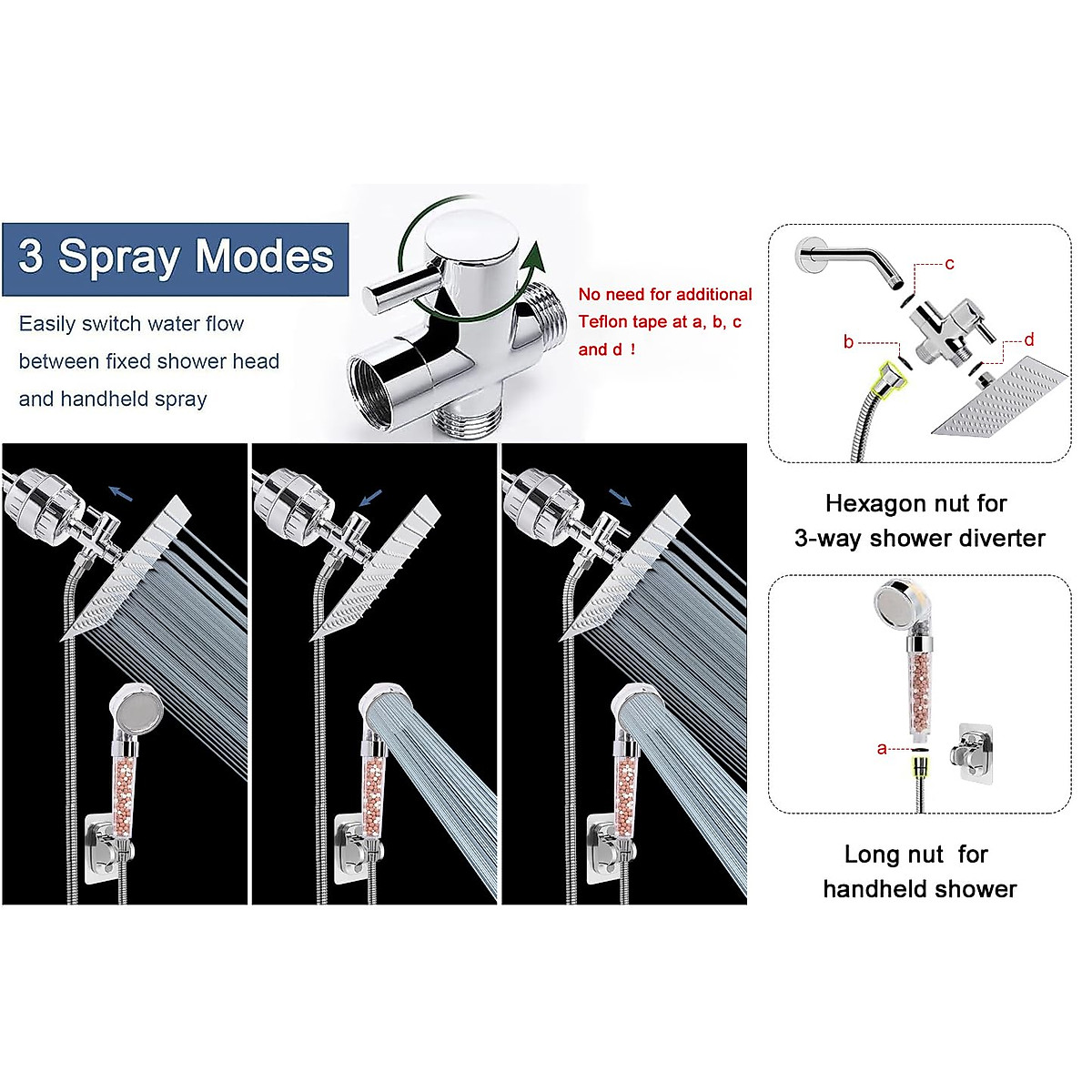 3 Spray Modes

Easily switch water flow between fixed shower head and handheld spray

No need for additional Teflon tape at a, b, c and d !

c

b

d

Hexagon nut for 3-way shower diverter

a

Long nut for handheld shower