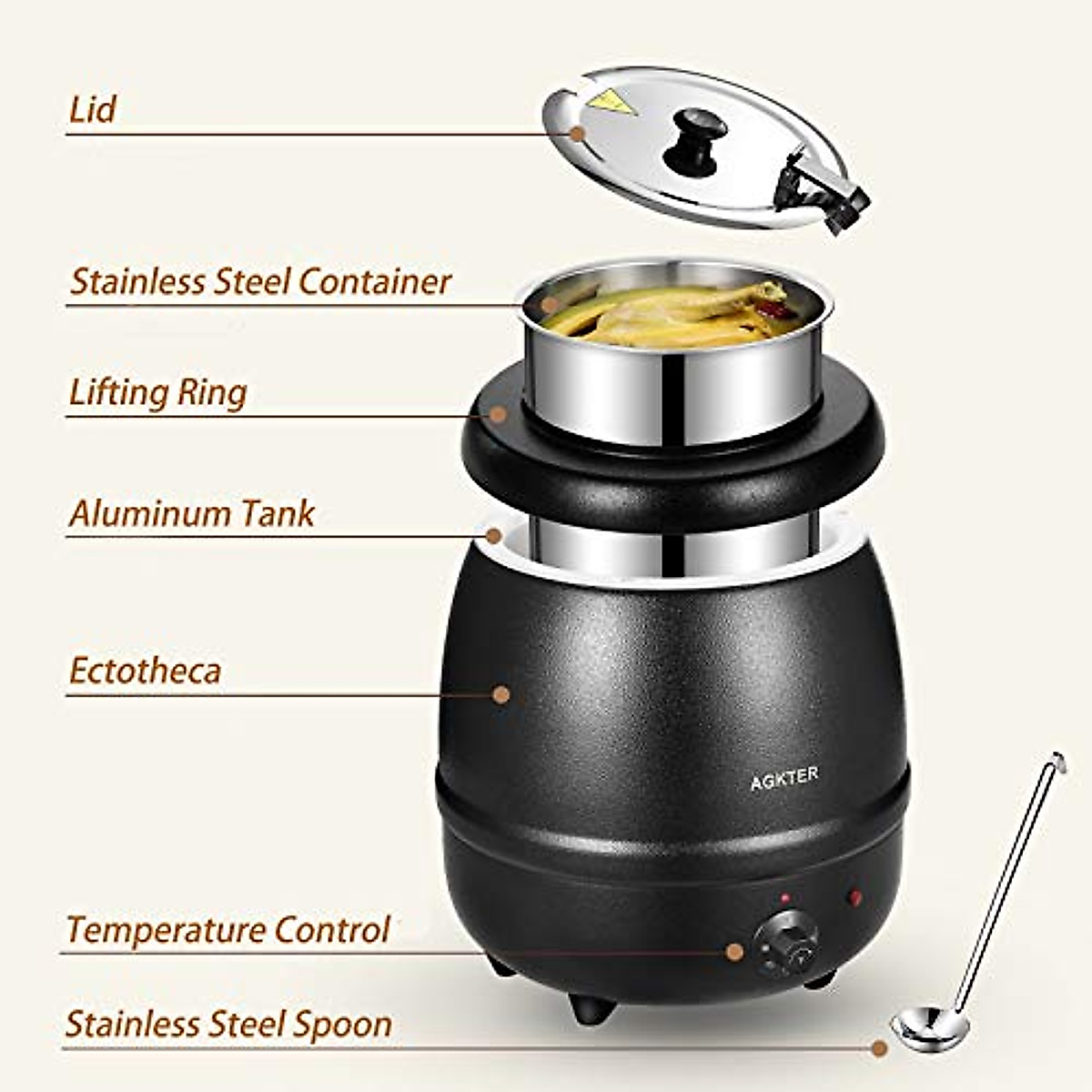 Lid

Stainless Steel Container

Lifting Ring

Aluminum Tank

Ectotheca

AGKTER

Temperature Control

Stainless Steel Spoon