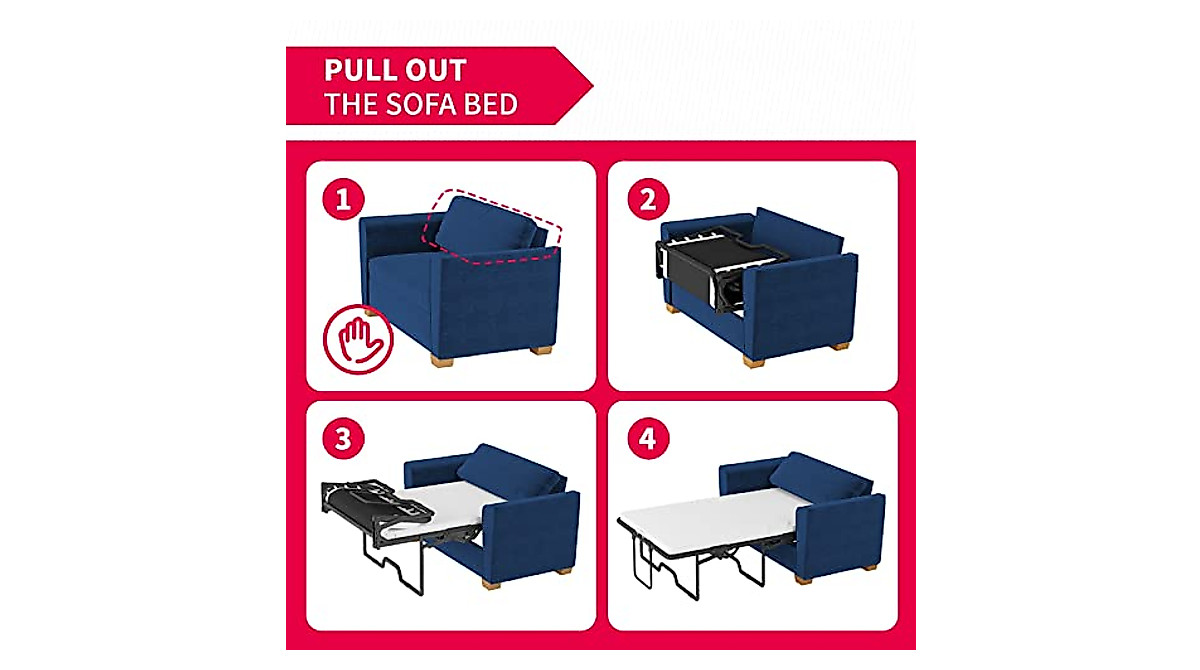 PULL OUT
THE SOFA BED

1

2

3

4