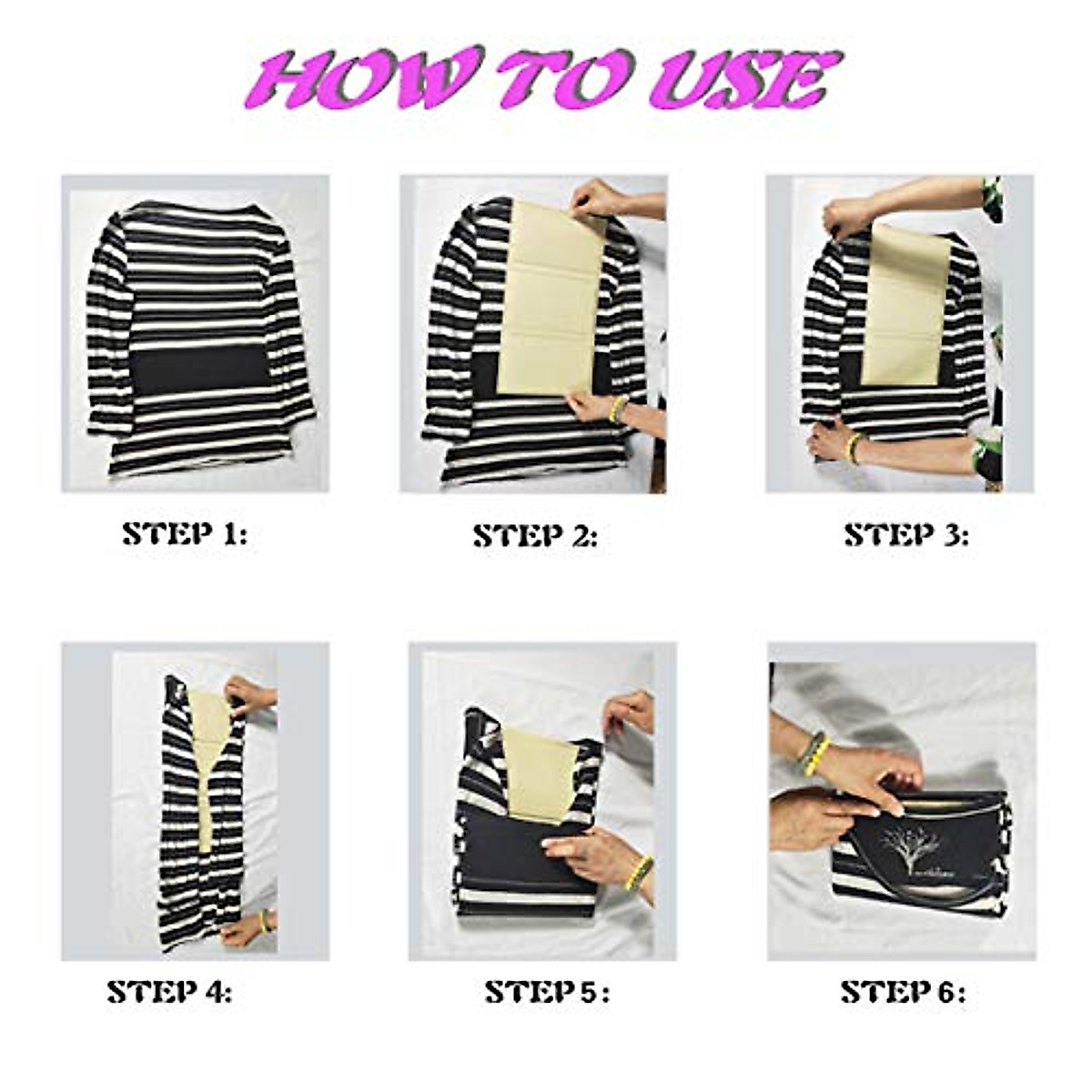 HOW TO USE

STEP 1:

STEP 2:

STEP 3:

STEP 4:

STEP 5 :

STEP 6: