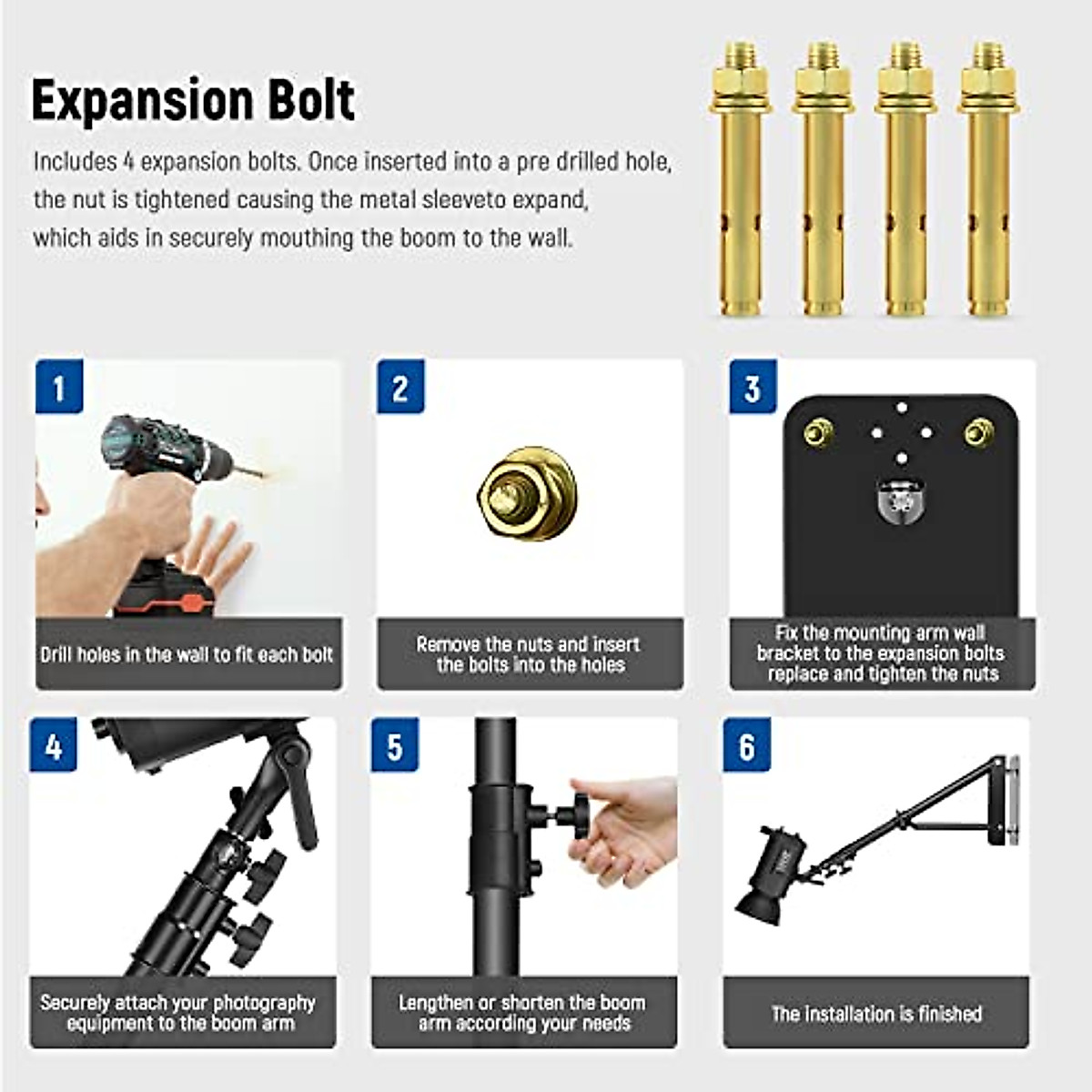 Expansion Bolt

Includes 4 expansion bolts. Once inserted into a pre drilled hole, the nut is tightened causing the metal sleeveto expand, which aids in securely mouthing the boom to the wall.

1
Drill holes in the wall to fit each bolt

2
Remove the nuts and insert the bolts into the holes

3
Fix the mounting arm wall bracket to the expansion bolts replace and tighten the nuts

4
Securely attach your photography equipment to the boom arm

5
Lengthen or shorten the boom arm according your needs

6
The installation is finished