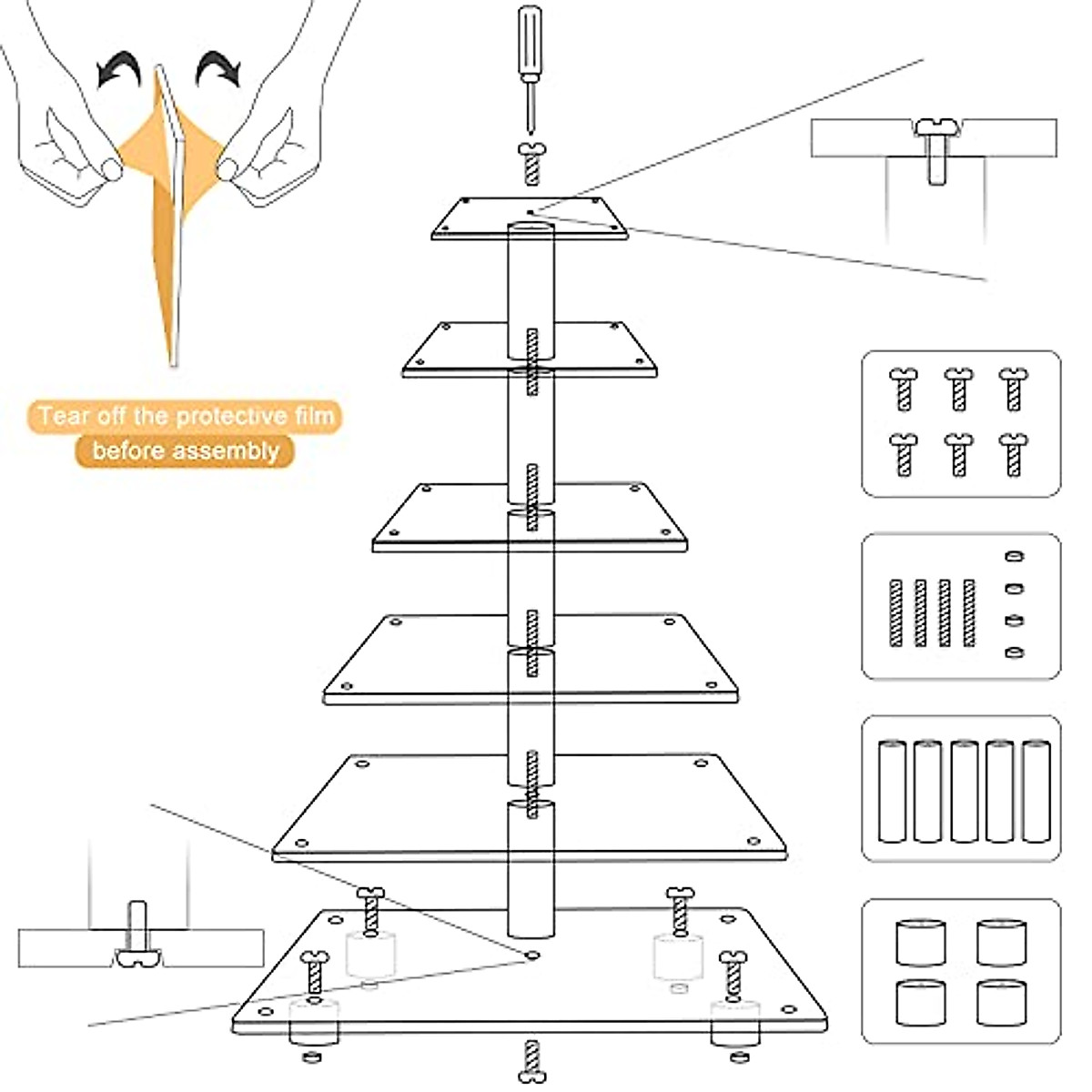 Tear off the protective film
before assembly