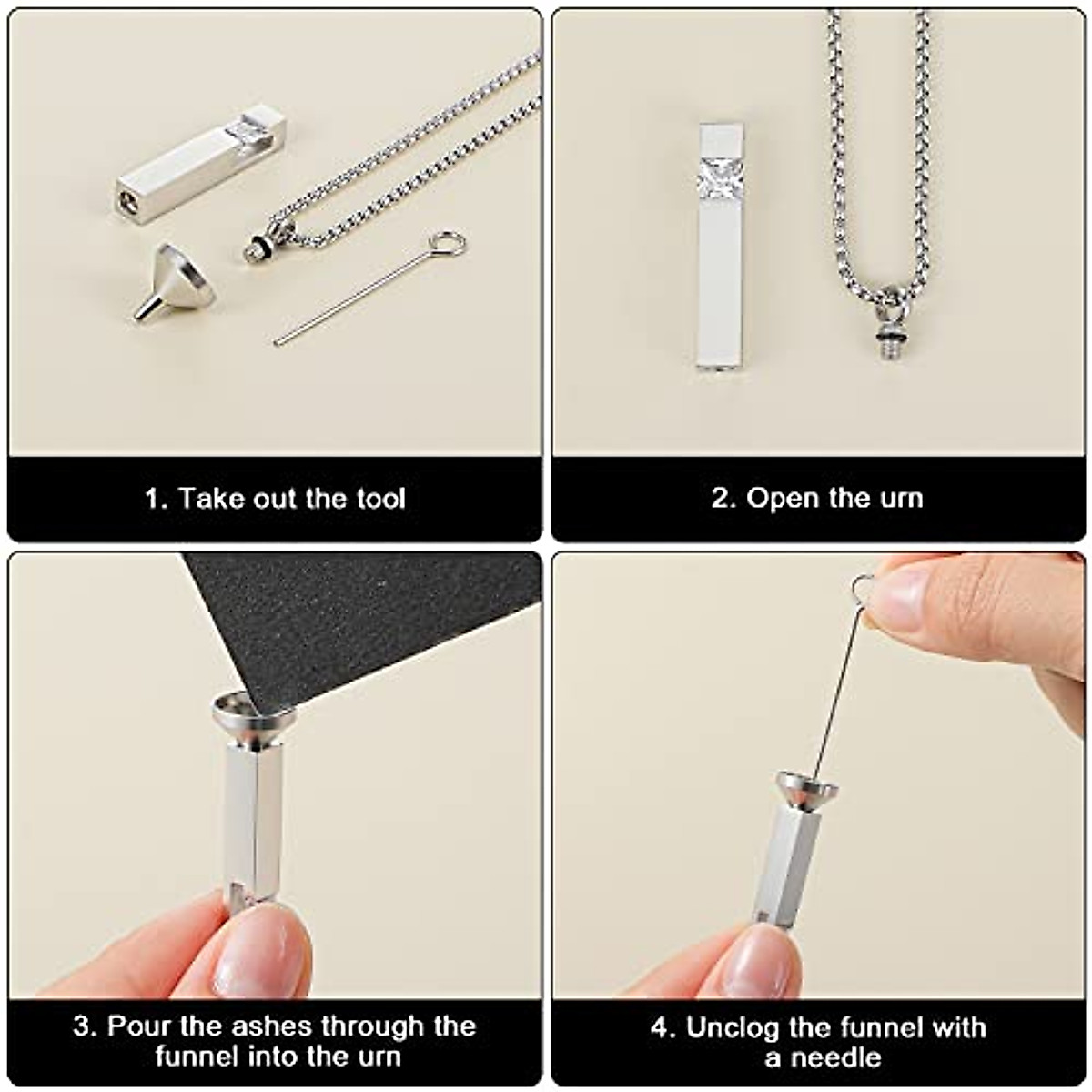 1. Take out the tool

2. Open the urn

3. Pour the ashes through the funnel into the urn

4. Unclog the funnel with a needle