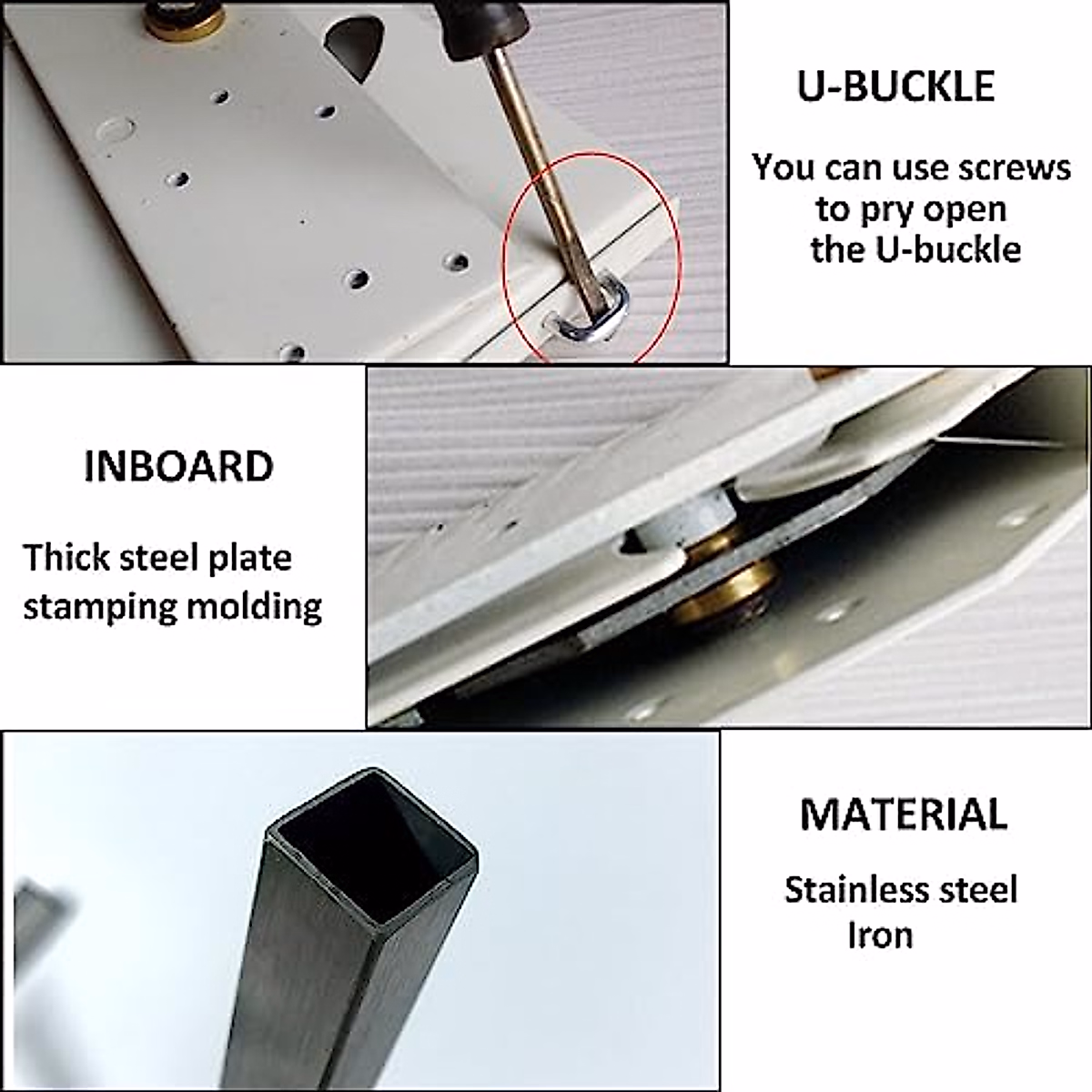 U-BUCKLE

You can use screws to pry open the U-buckle

INBOARD

Thick steel plate stamping molding

MATERIAL

Stainless steel
Iron