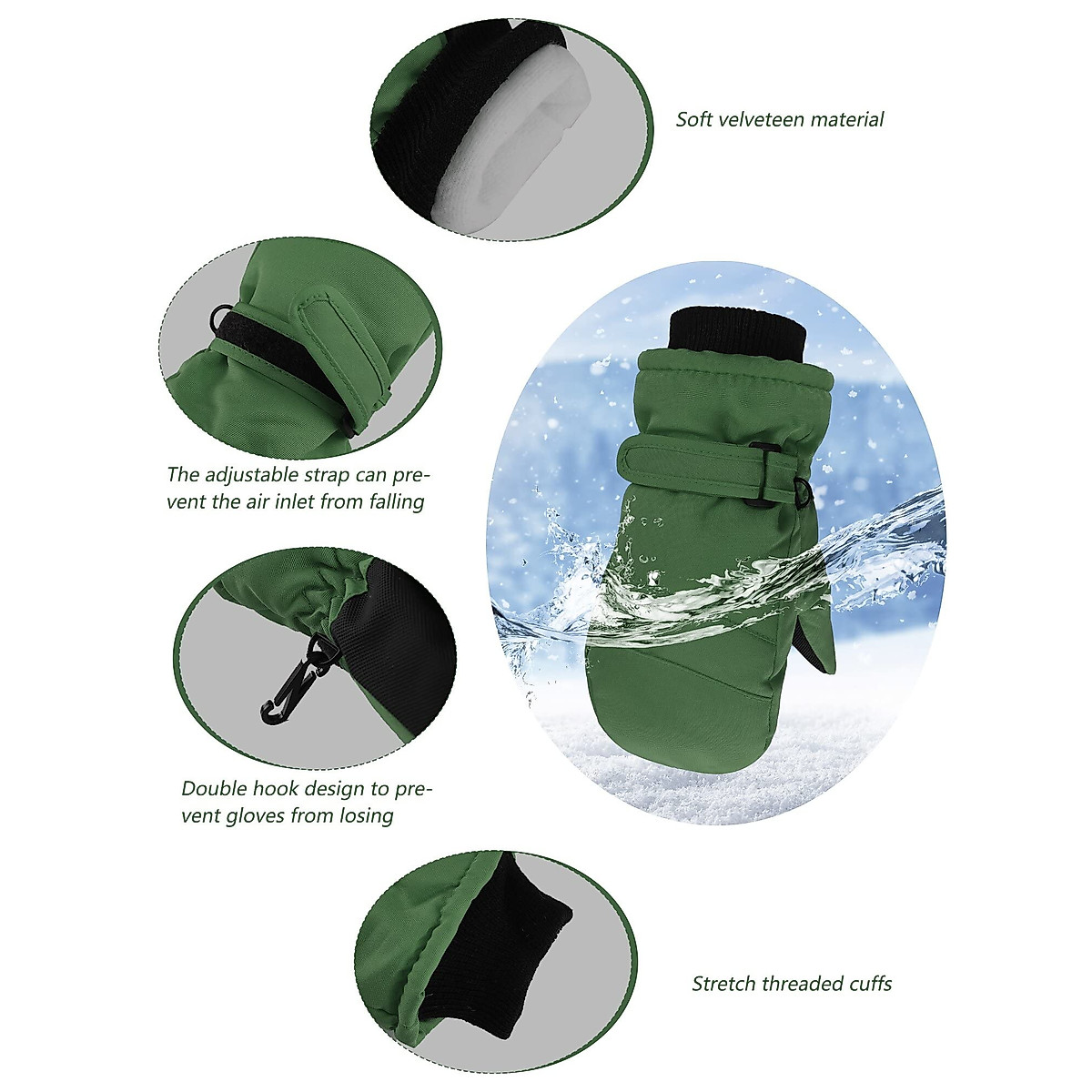 Soft velveteen material

The adjustable strap can prevent the air inlet from falling

Double hook design to prevent gloves from losing

Stretch threaded cuffs