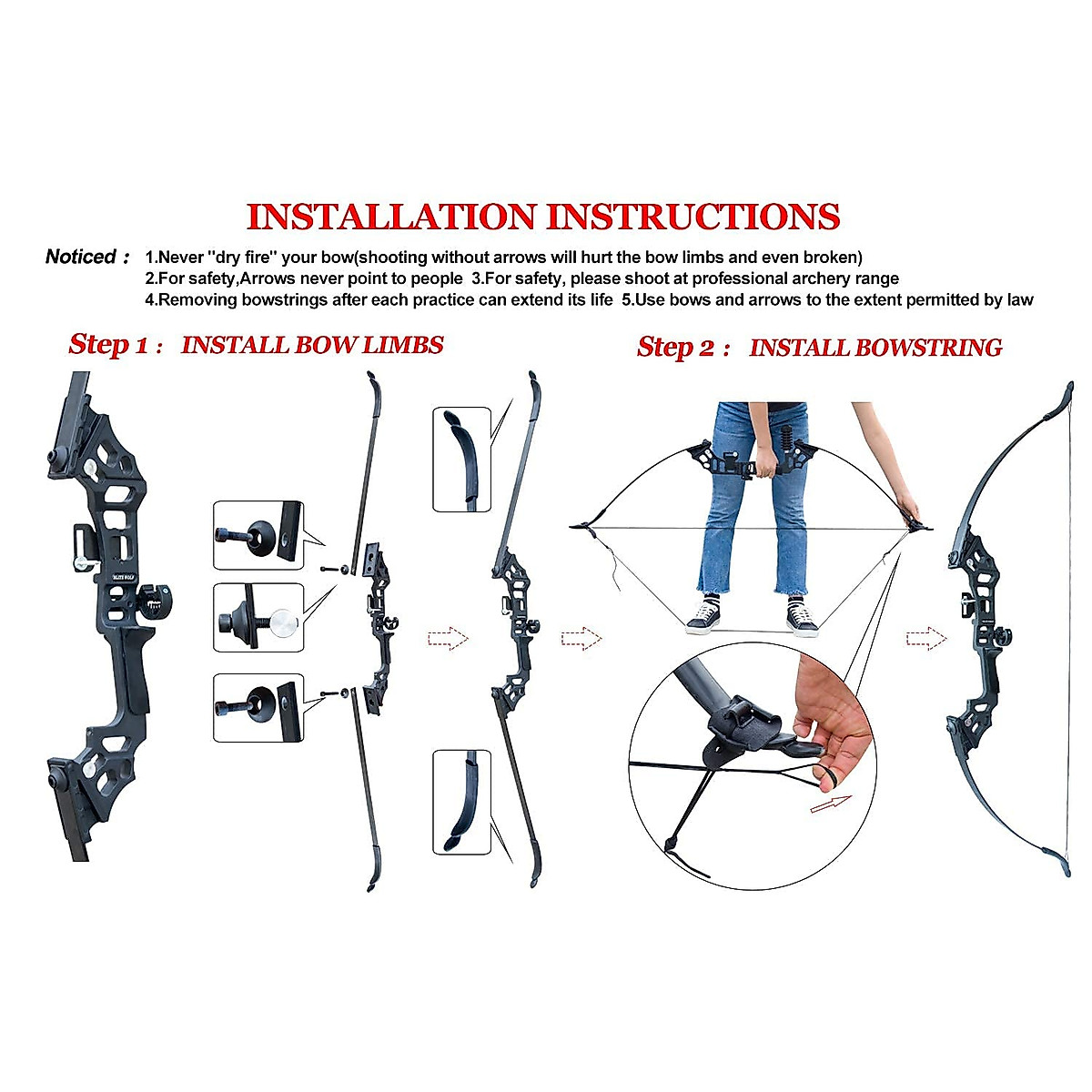 INSTALLATION INSTRUCTIONS

Noticed : 1.Never "dry fire" your bow(shooting without arrows will hurt the bow limbs and even broken)
2.For safety,Arrows never point to people 3.For safety, please shoot at professional archery range
4.Removing bowstrings after each practice can extend its life 5.Use bows and arrows to the extent permitted by law

Step 1 : INSTALL BOW LIMBS

Step 2 : INSTALL BOWSTRING

ELITE WOLF