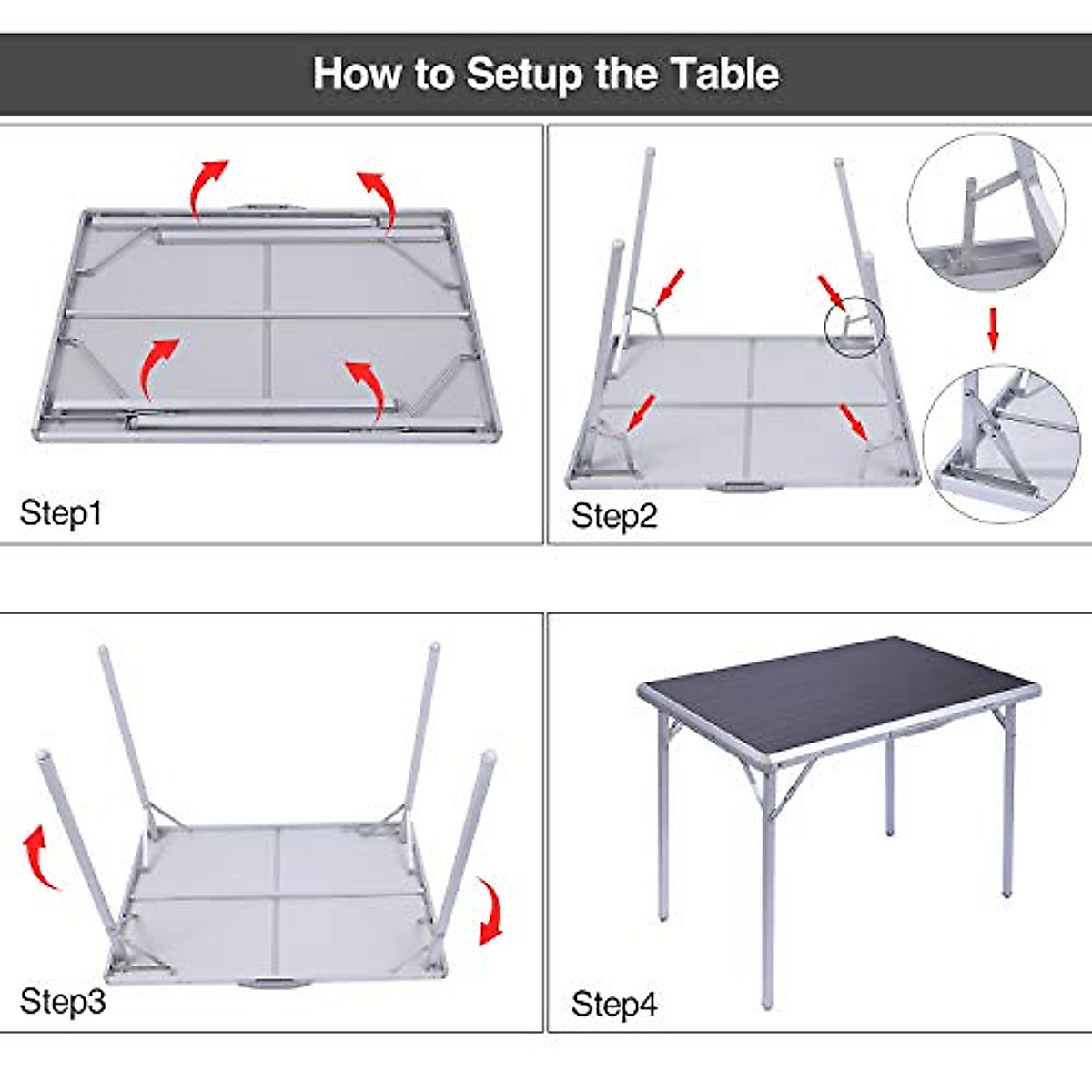 How to Setup the Table

Step1

Step2

Step3

Step4