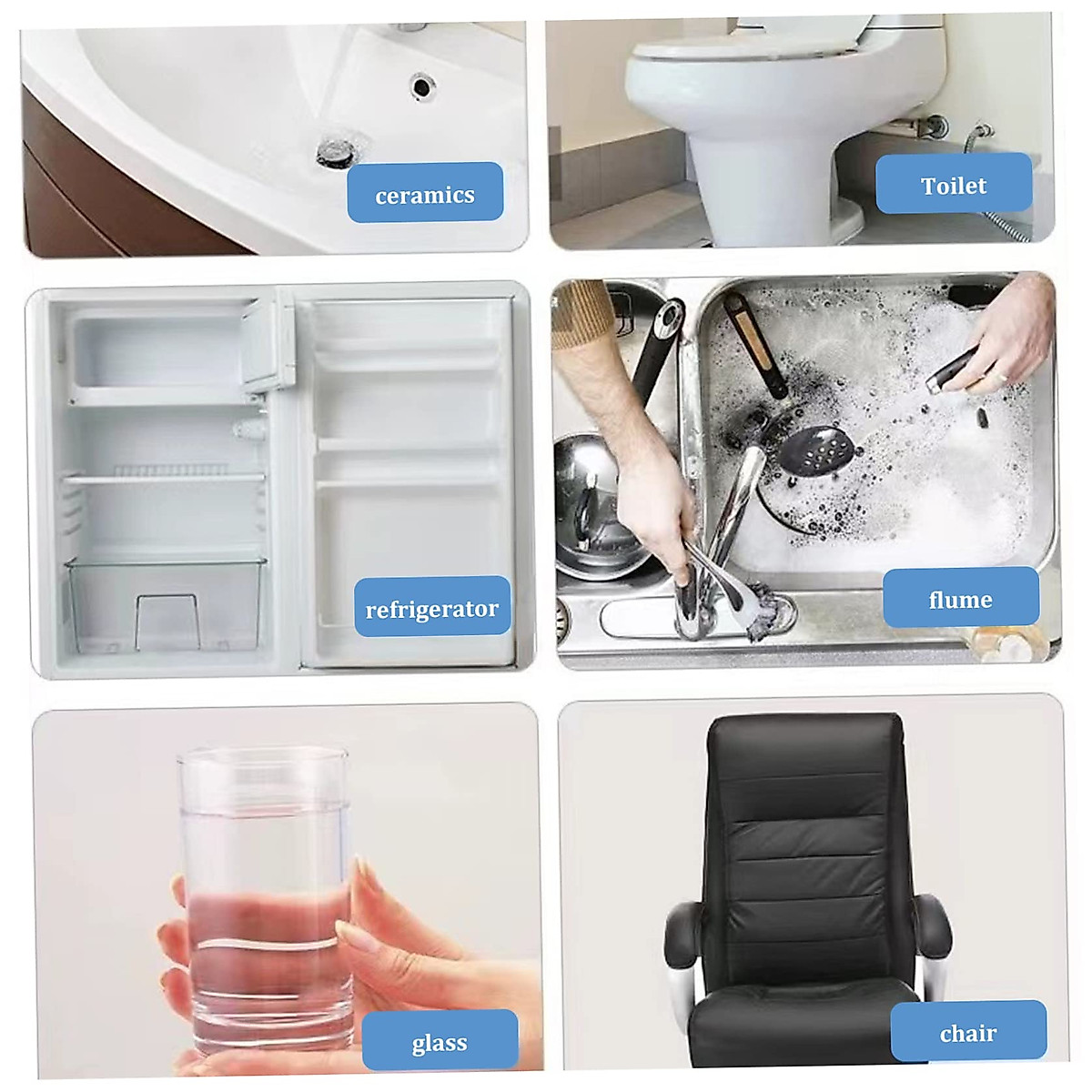 ceramics

Toilet

refrigerator

flume

glass

chair