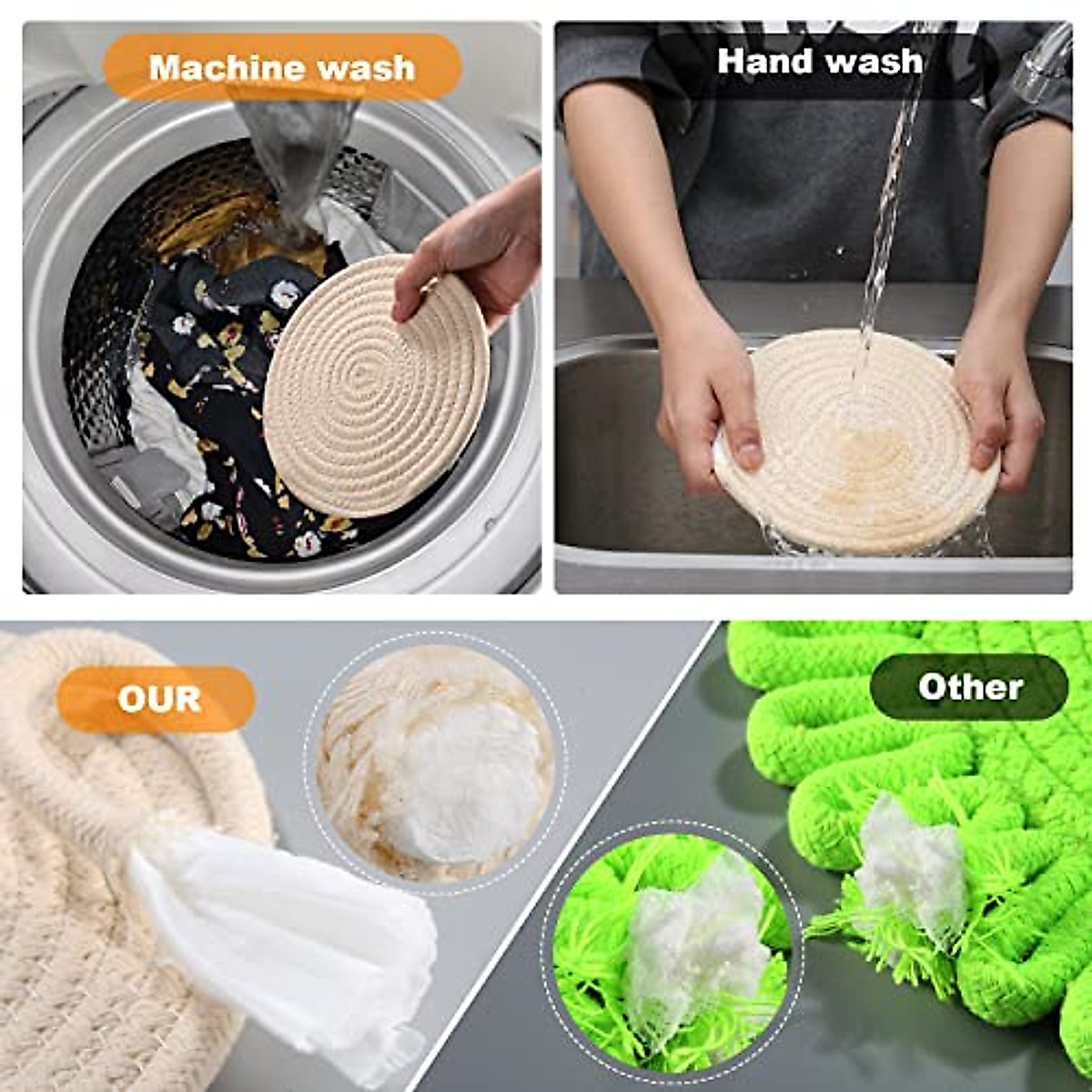 Machine wash

Hand wash

OUR

Other