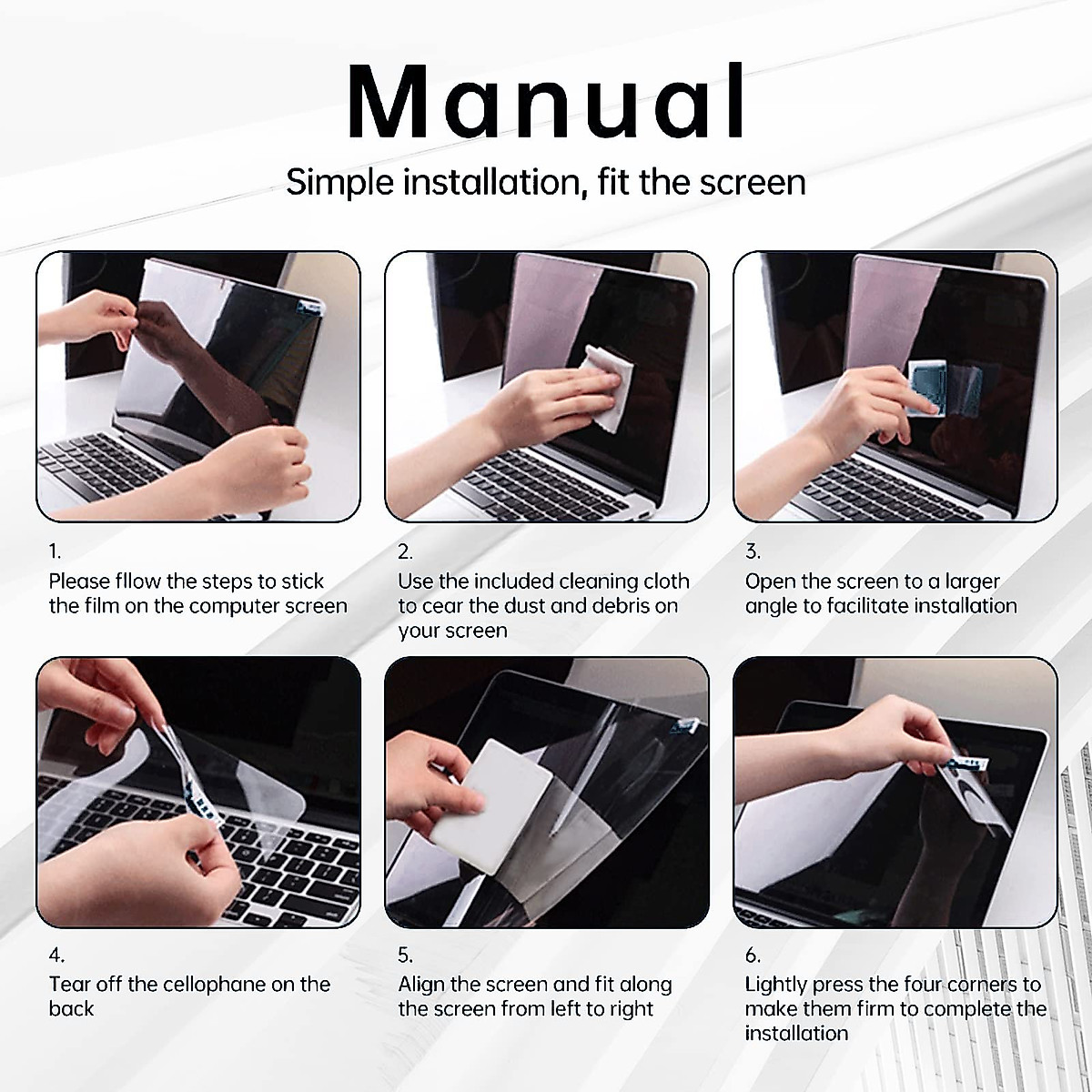 Manual

Simple installation, fit the screen

1.
Please fllow the steps to stick the film on the computer screen

2.
Use the included cleaning cloth to cear the dust and debris on your screen

3.
Open the screen to a larger angle to facilitate installation

4.
Tear off the cellophane on the back

5.
Align the screen and fit along the screen from left to right

6.
Lightly press the four corners to make them firm to complete the installation