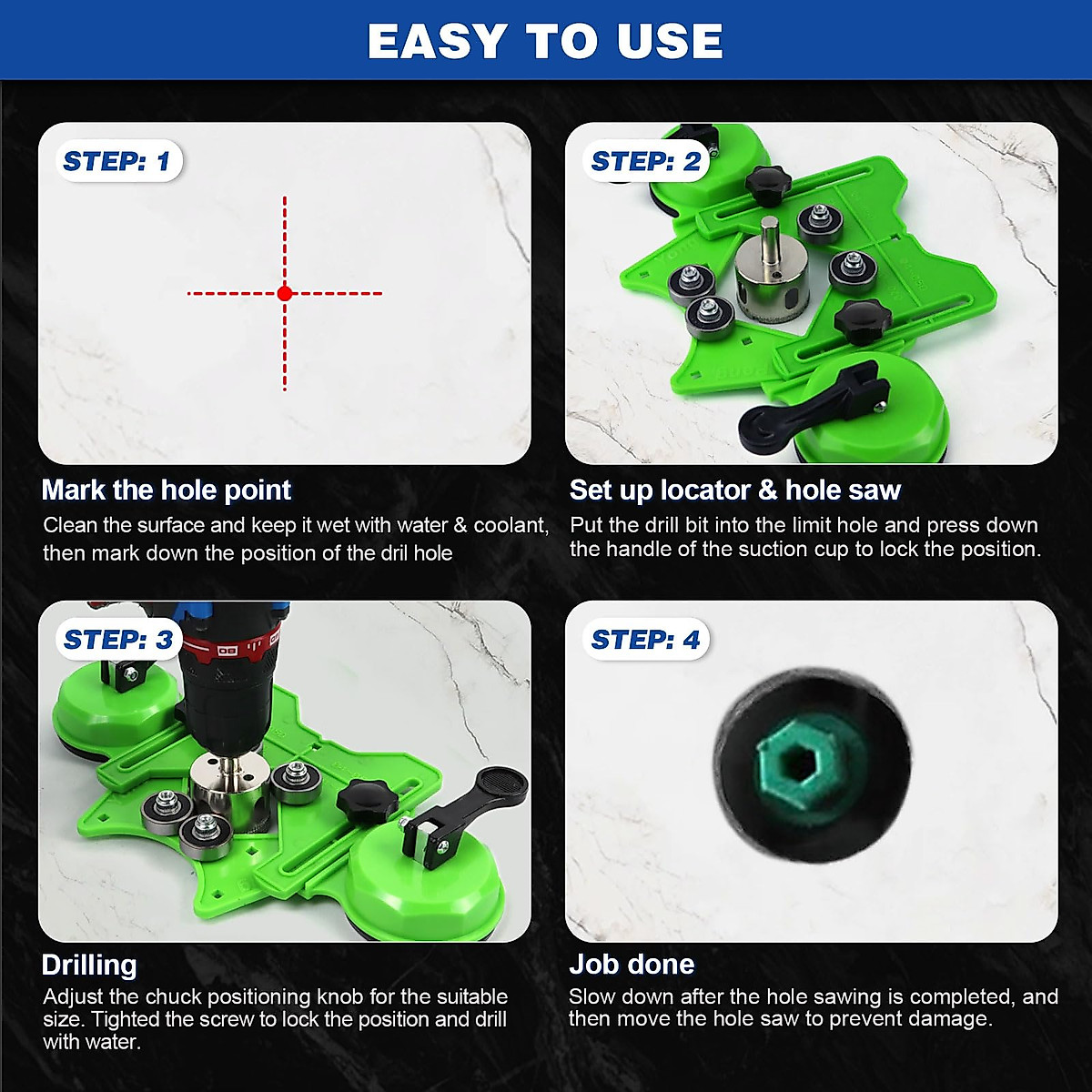 EASY TO USE

STEP: 1

Mark the hole point

Clean the surface and keep it wet with water & coolant, then mark down the position of the dril hole

STEP: 2

Set up locator & hole saw

Put the drill bit into the limit hole and press down the handle of the suction cup to lock the position.

STEP: 3

Drilling

Adjust the chuck positioning knob for the suitable size. Tighted the screw to lock the position and drill with water.

STEP: 4

Job done

Slow down after the hole sawing is completed, and then move the hole saw to prevent damage.