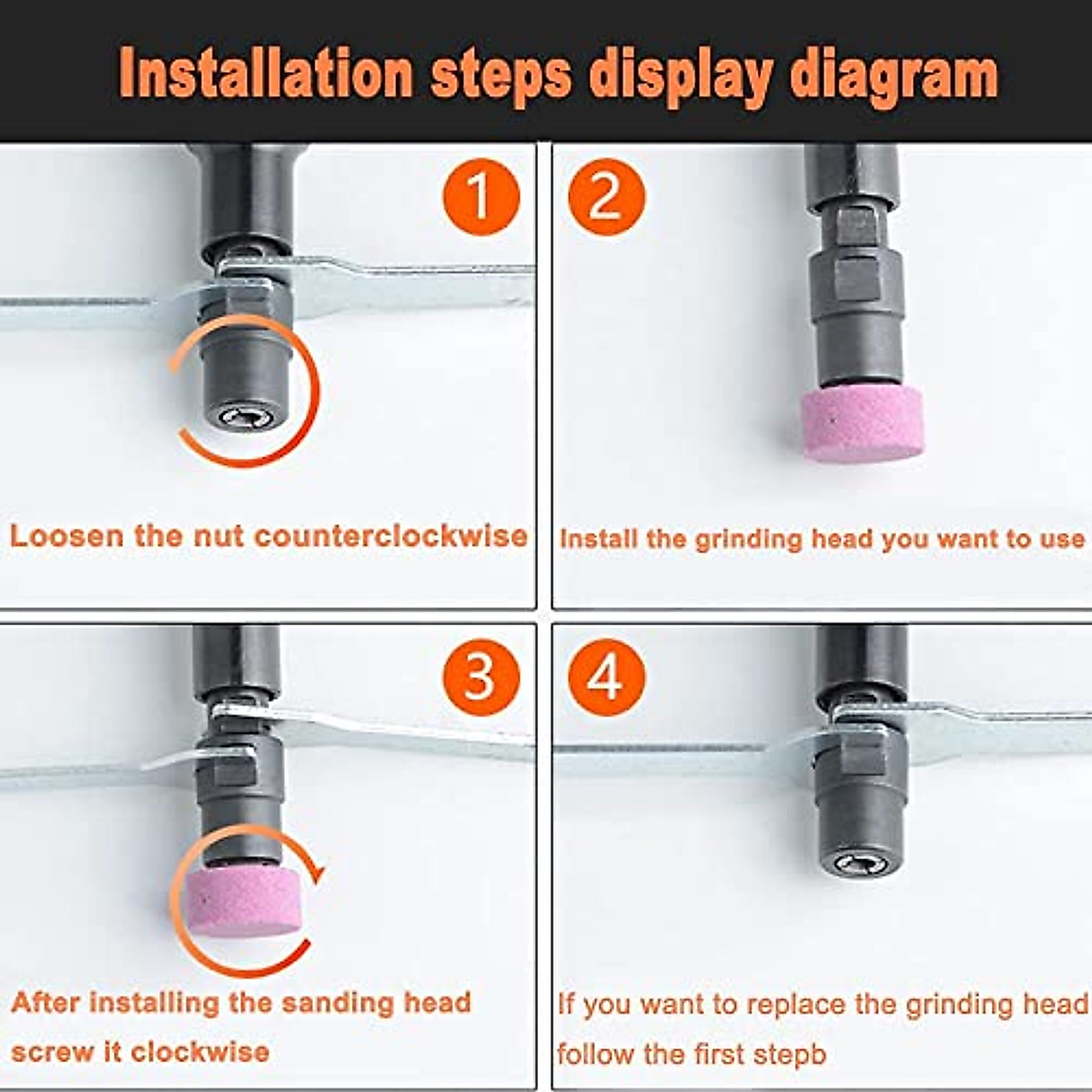 Installation steps display diagram

1

Loosen the nut counterclockwise

2

Install the grinding head you want to use

3

After installing the sanding head screw it clockwise

4

If you want to replace the grinding head follow the first stepb