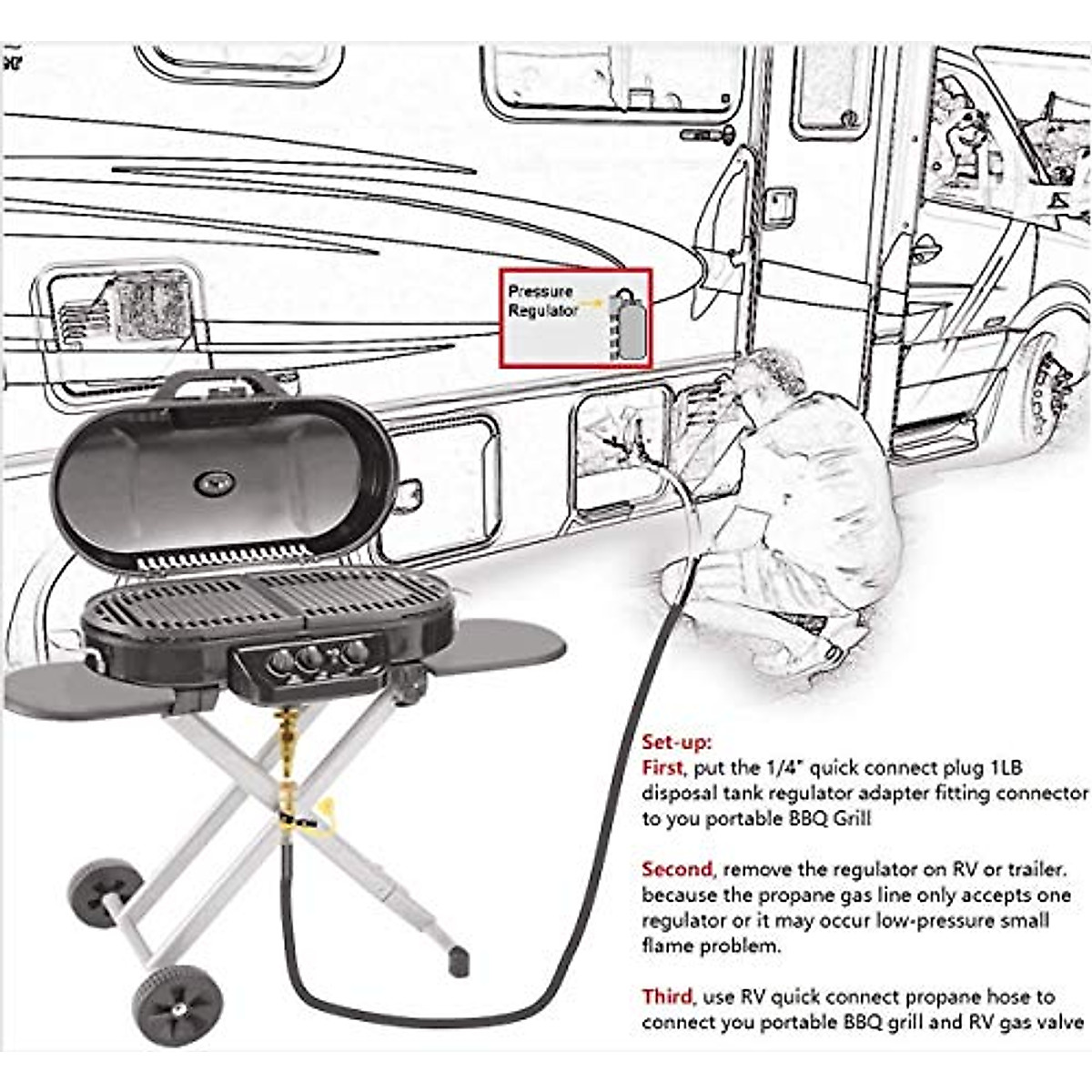 Pressure Regulator

Set-up:
First, put the 1/4" quick connect plug 1LB disposal tank regulator adapter fitting connector to you portable BBQ Grill

Second, remove the regulator on RV or trailer. because the propane gas line only accepts one regulator or it may occur low-pressure small flame problem.

Third, use RV quick connect propane hose to connect you portable BBQ grill and RV gas valve