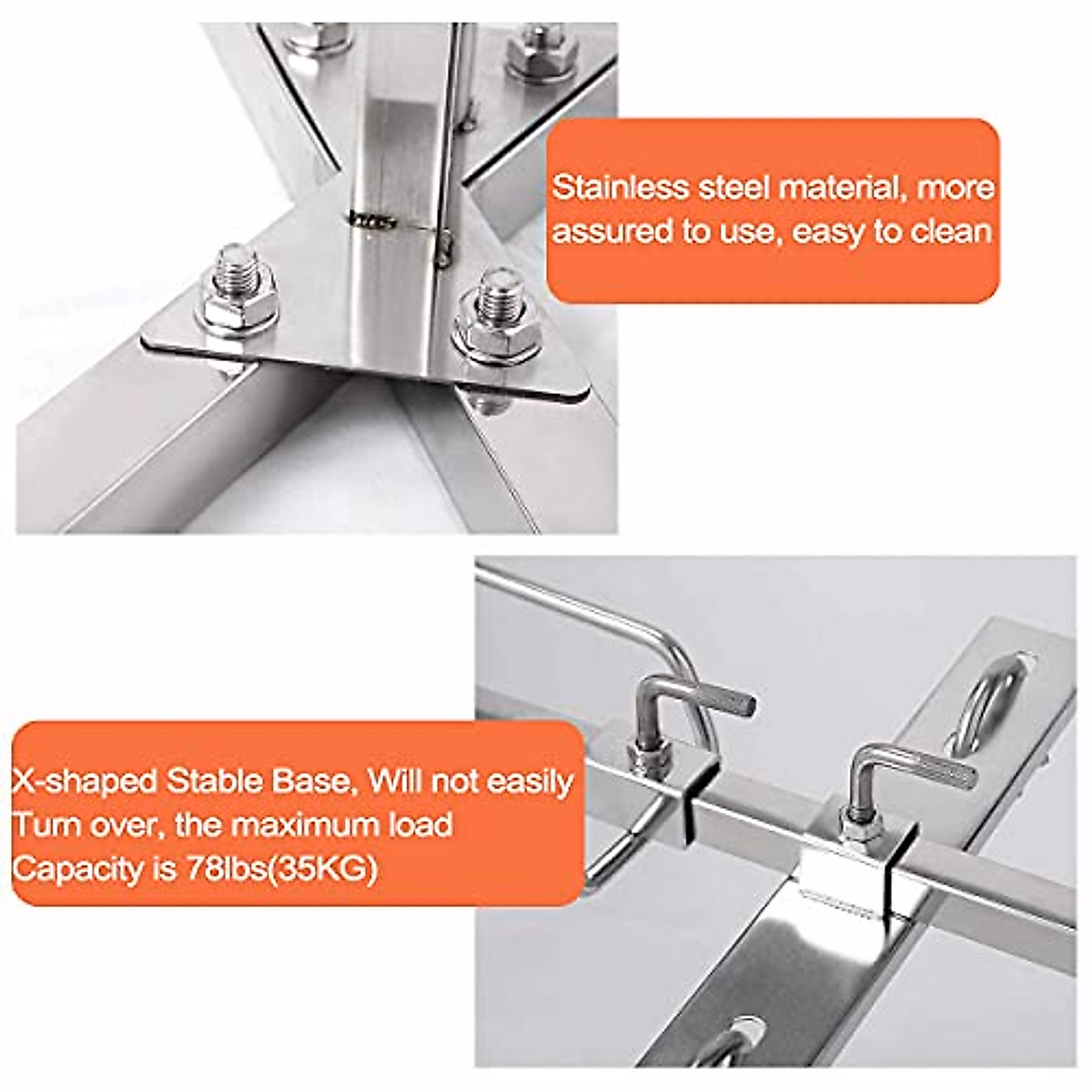 Stainless steel material, more assured to use, easy to clean

X-shaped Stable Base, Will not easily Turn over, the maximum load Capacity is 78lbs(35KG)