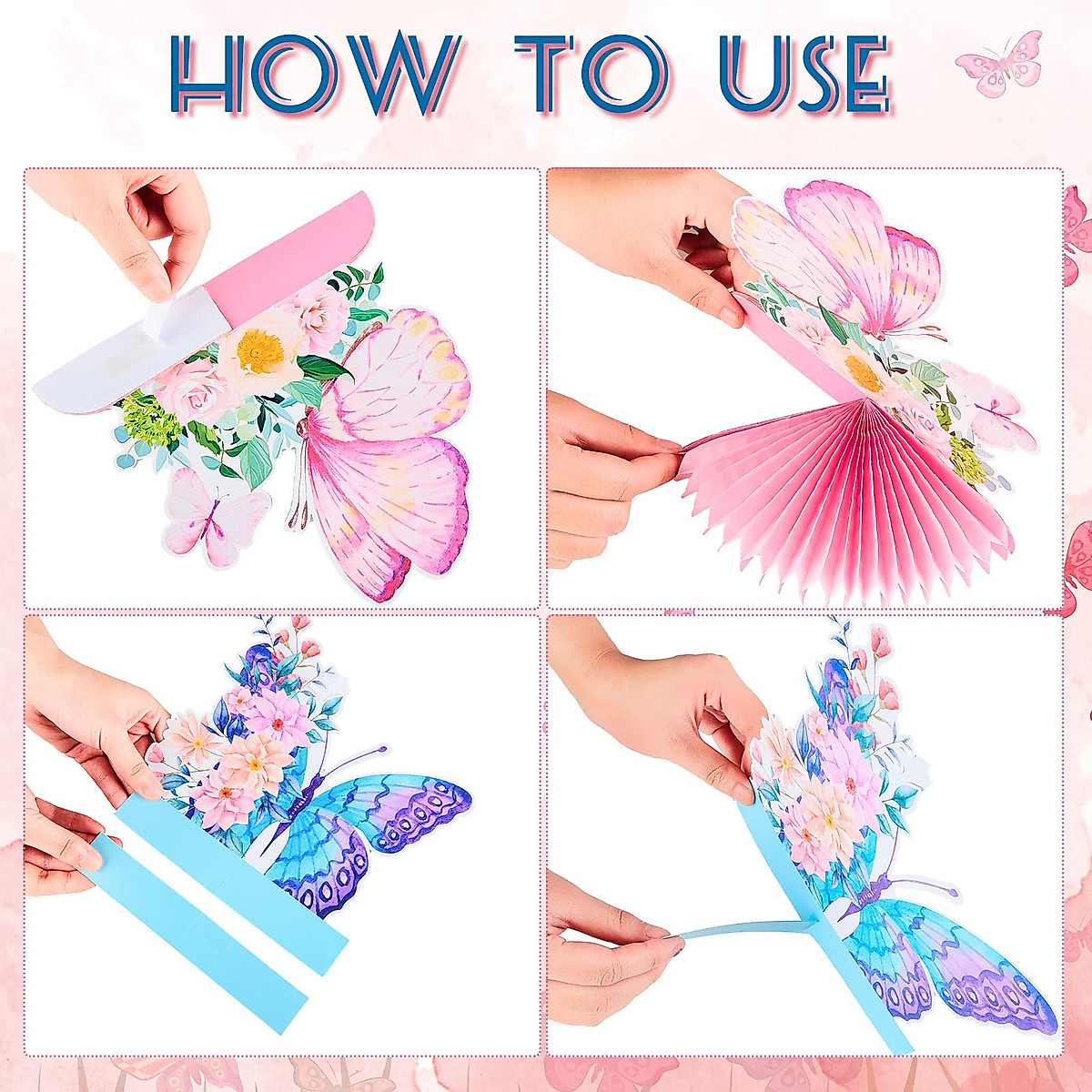 HOW TO USE