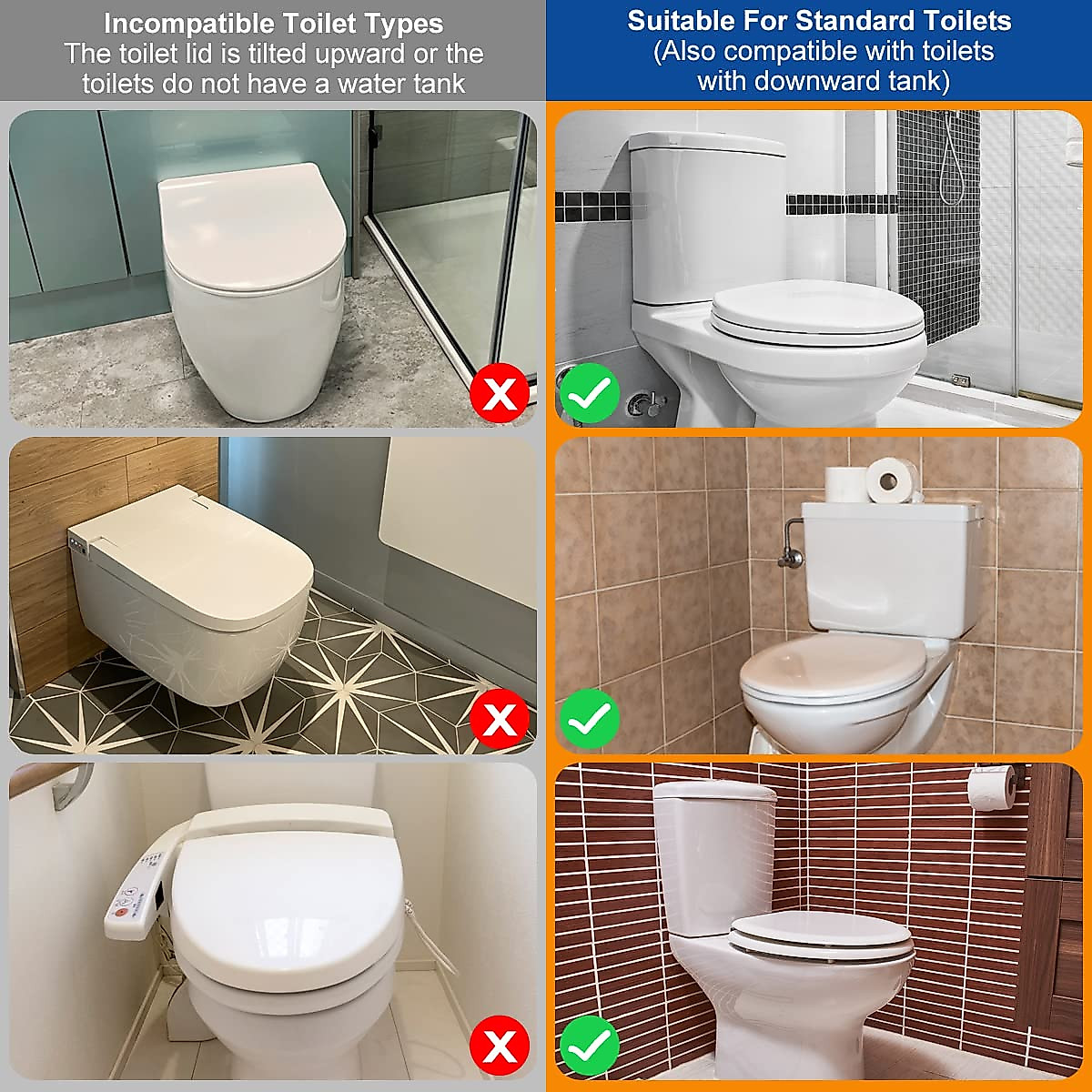 Incompatible Toilet Types
The toilet lid is tilted upward or the toilets do not have a water tank

Suitable For Standard Toilets
(Also compatible with toilets with downward tank)