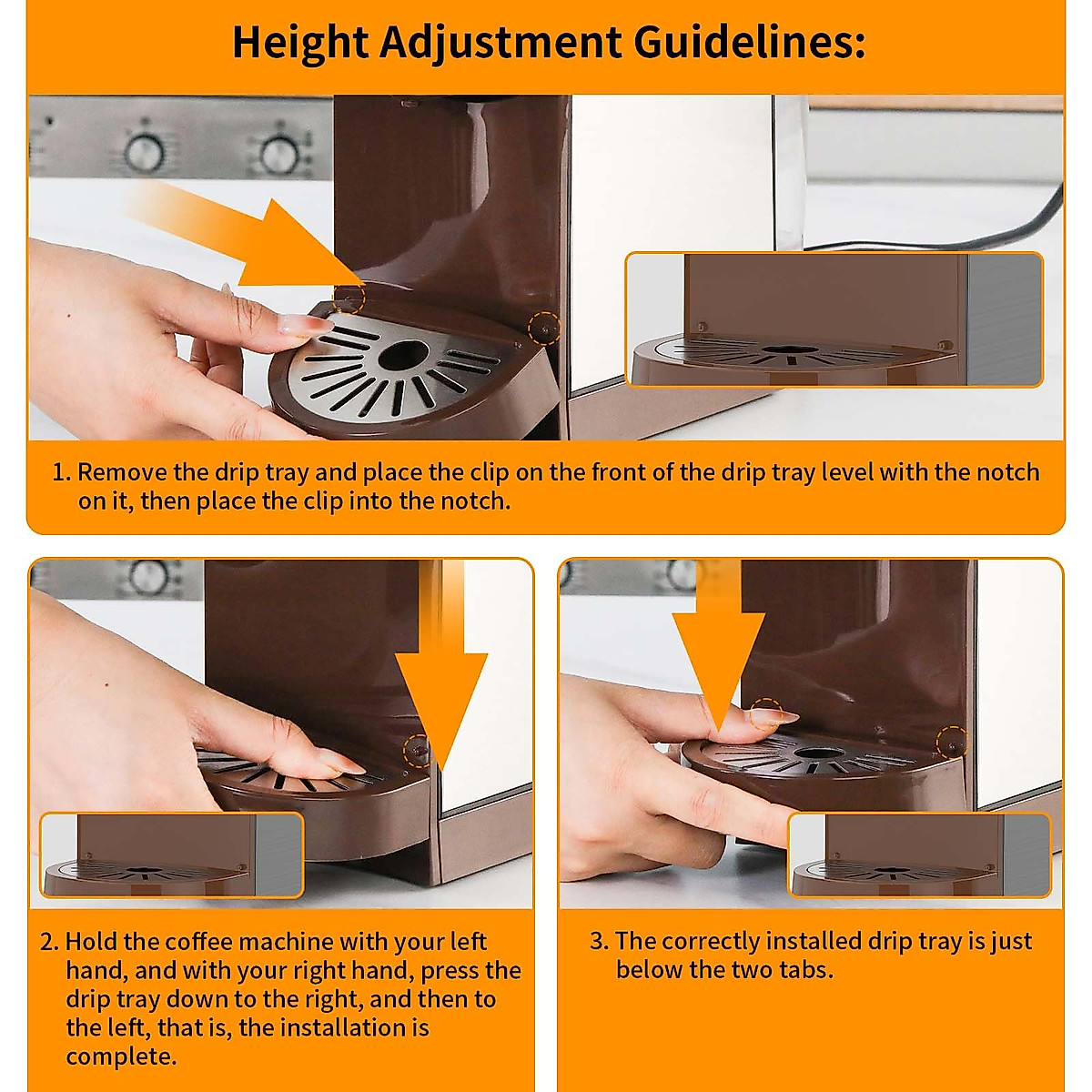 Height Adjustment Guidelines:

1. Remove the drip tray and place the clip on the front of the drip tray level with the notch on it, then place the clip into the notch.

2. Hold the coffee machine with your left hand, and with your right hand, press the drip tray down to the right, and then to the left, that is, the installation is complete.

3. The correctly installed drip tray is just below the two tabs.