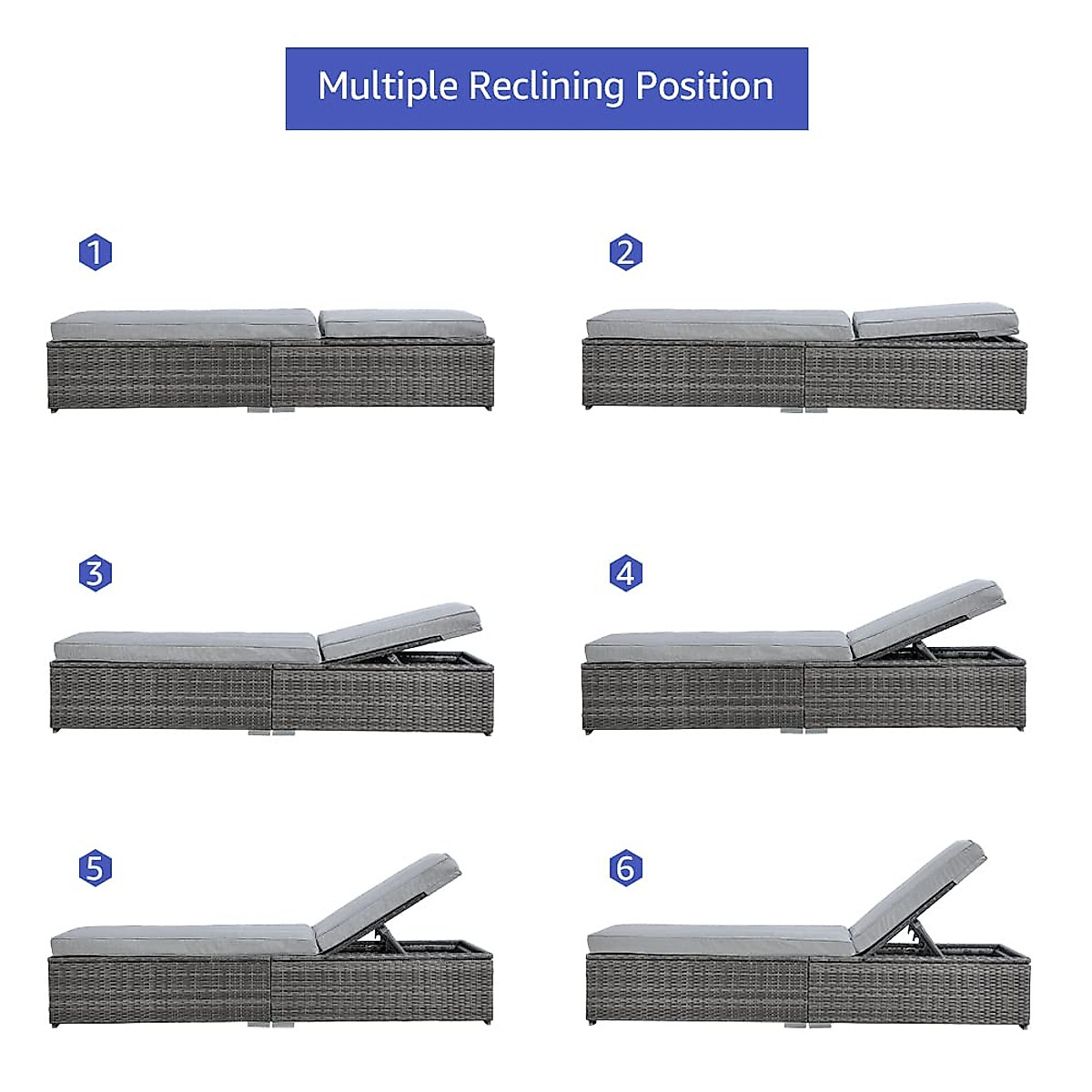 Multiple Reclining Position

1

2

3

4

5

6