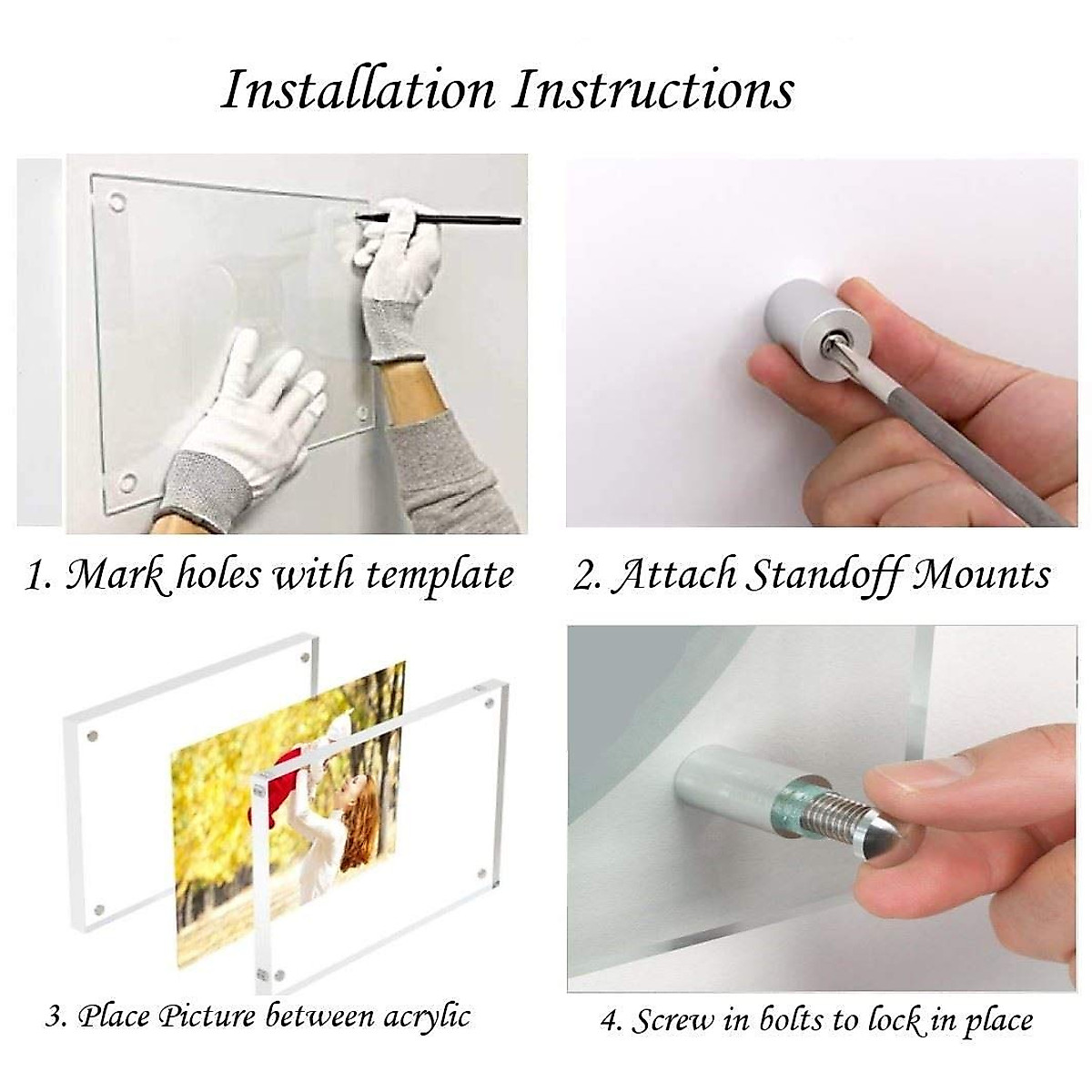 Installation Instructions

1. Mark holes with template

2. Attach Standoff Mounts

3. Place Picture between acrylic

4. Screw in bolts to lock in place