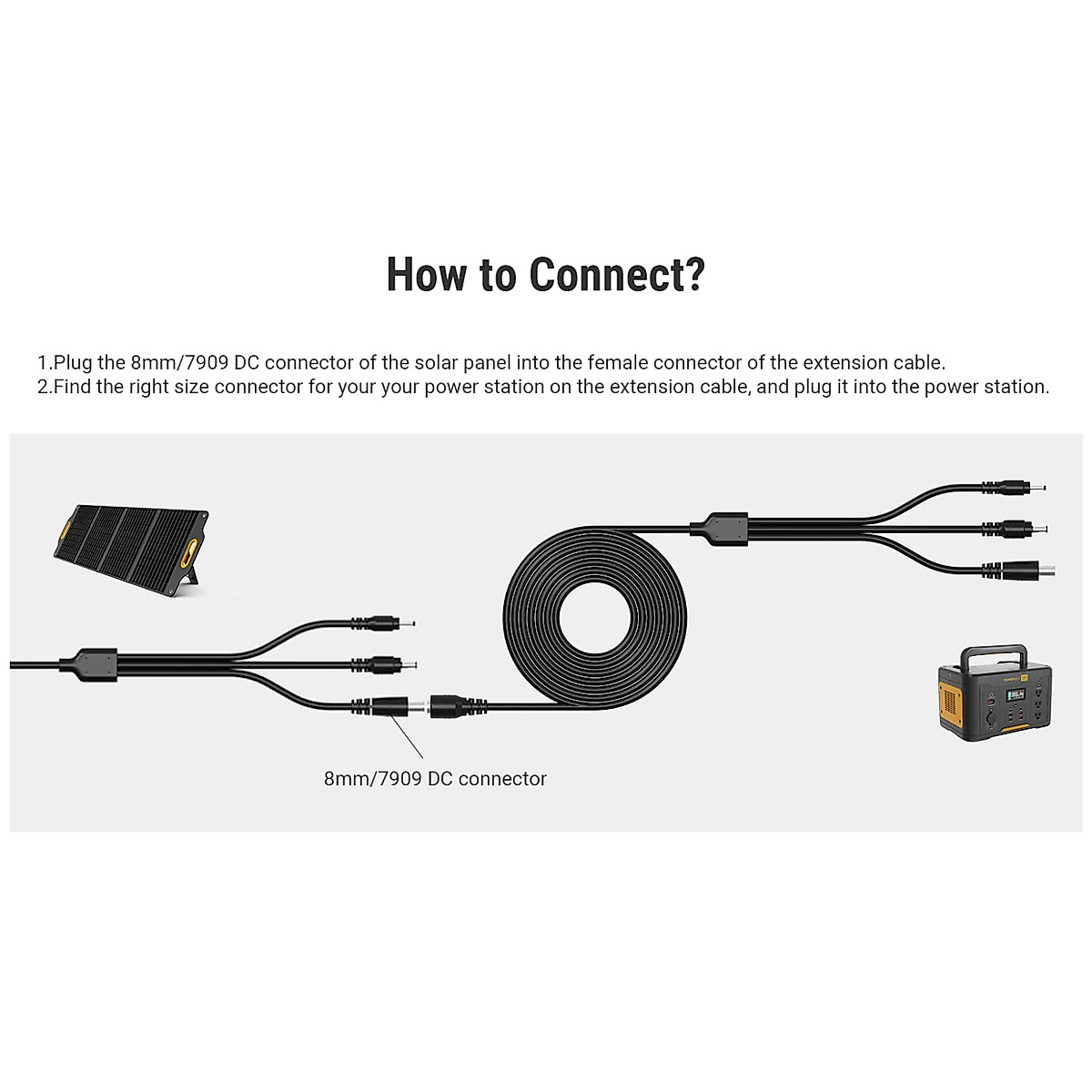 How to Connect?

1.Plug the 8mm/7909 DC connector of the solar panel into the female connector of the extension cable.
2.Find the right size connector for your your power station on the extension cable, and plug it into the power station.

8mm/7909 DC connector