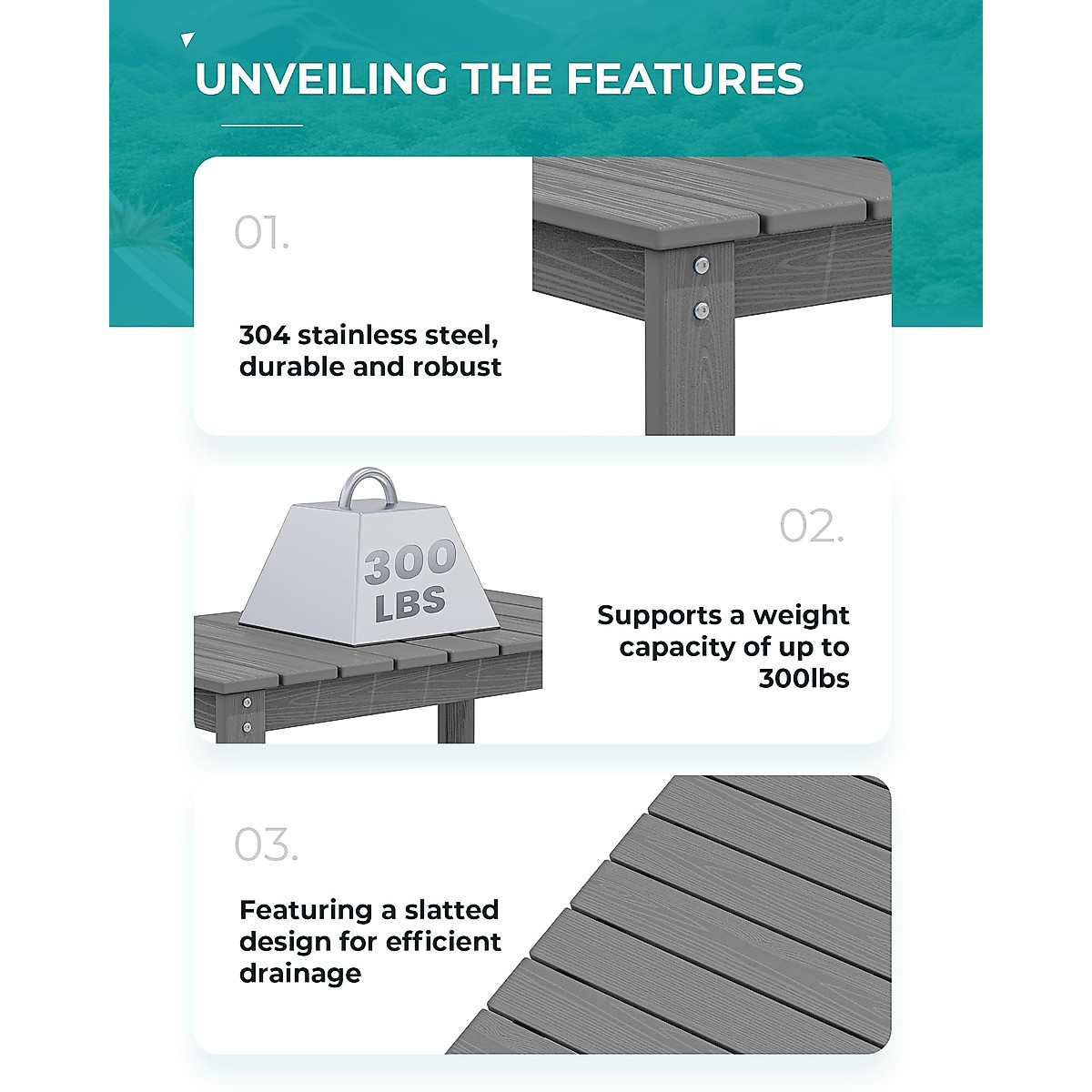 UNVEILING THE FEATURES

01.

304 stainless steel, durable and robust

300 LBS

02.

Supports a weight capacity of up to 300lbs

03.

Featuring a slatted design for efficient drainage