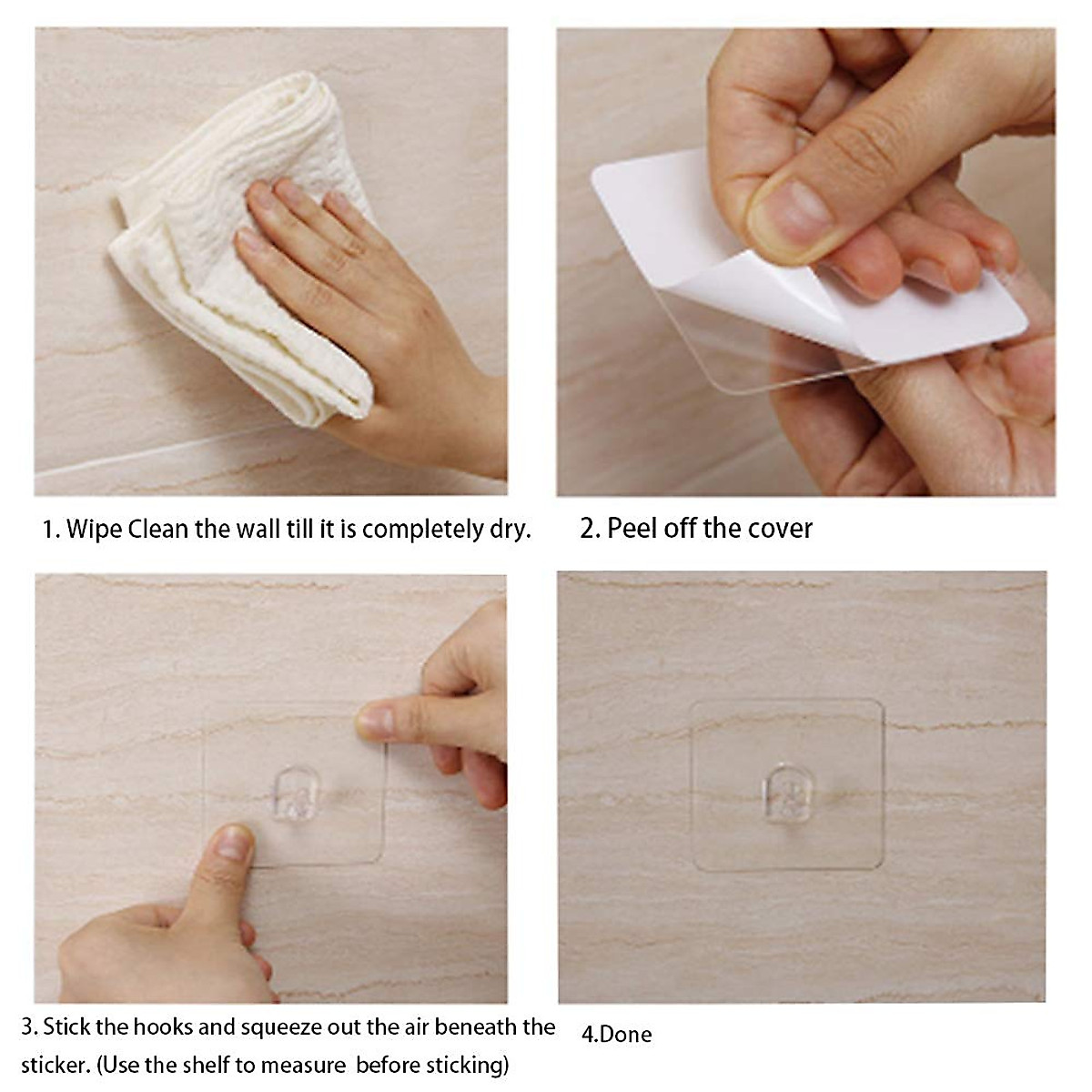 1. Wipe Clean the wall till it is completely dry.

2. Peel off the cover

3. Stick the hooks and squeeze out the air beneath the sticker. (Use the shelf to measure before sticking)

4.Done