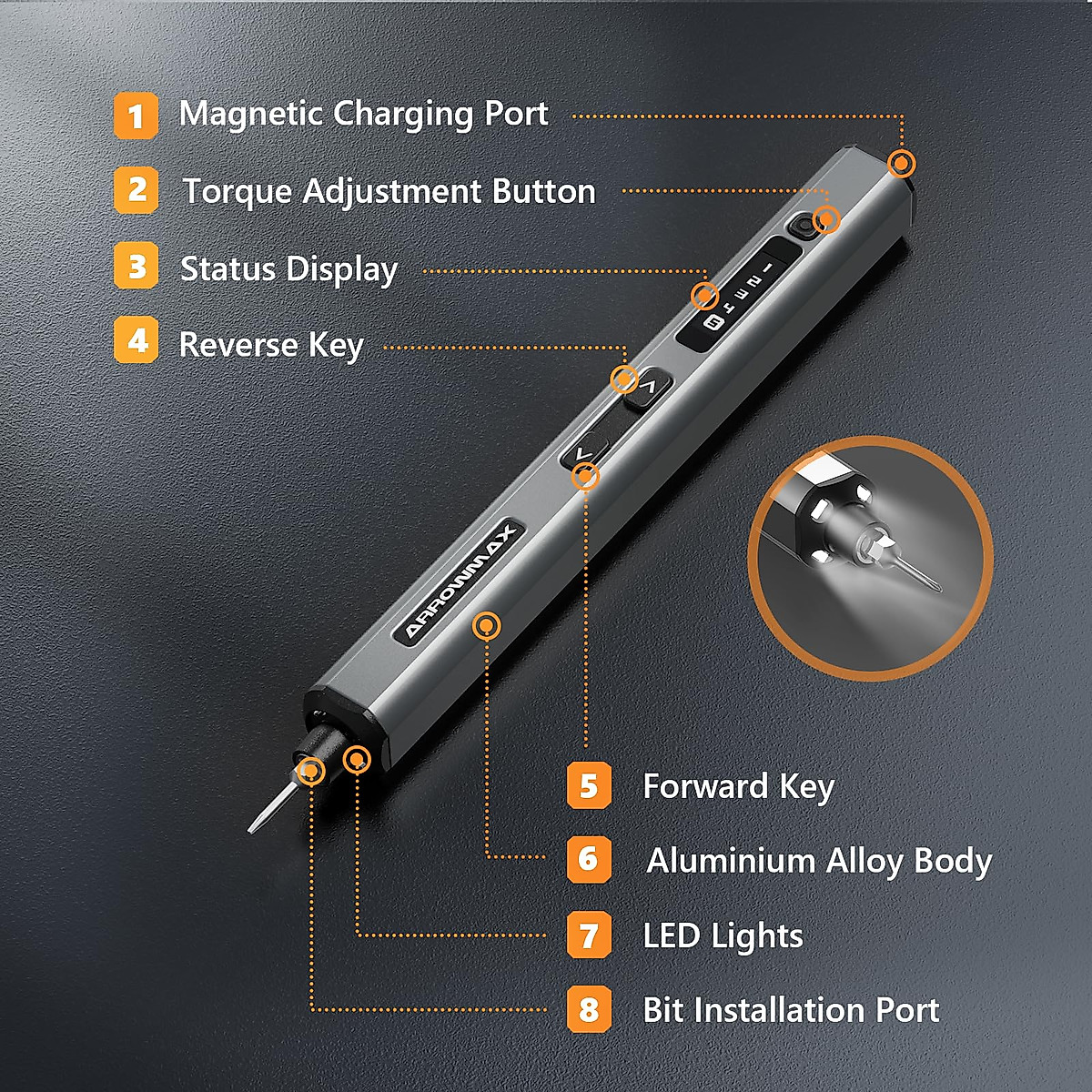 1 Magnetic Charging Port

2 Torque Adjustment Button

3 Status Display

4 Reverse Key

ARROWMAX

5 Forward Key

6 Aluminium Alloy Body

7 LED Lights

8 Bit Installation Port