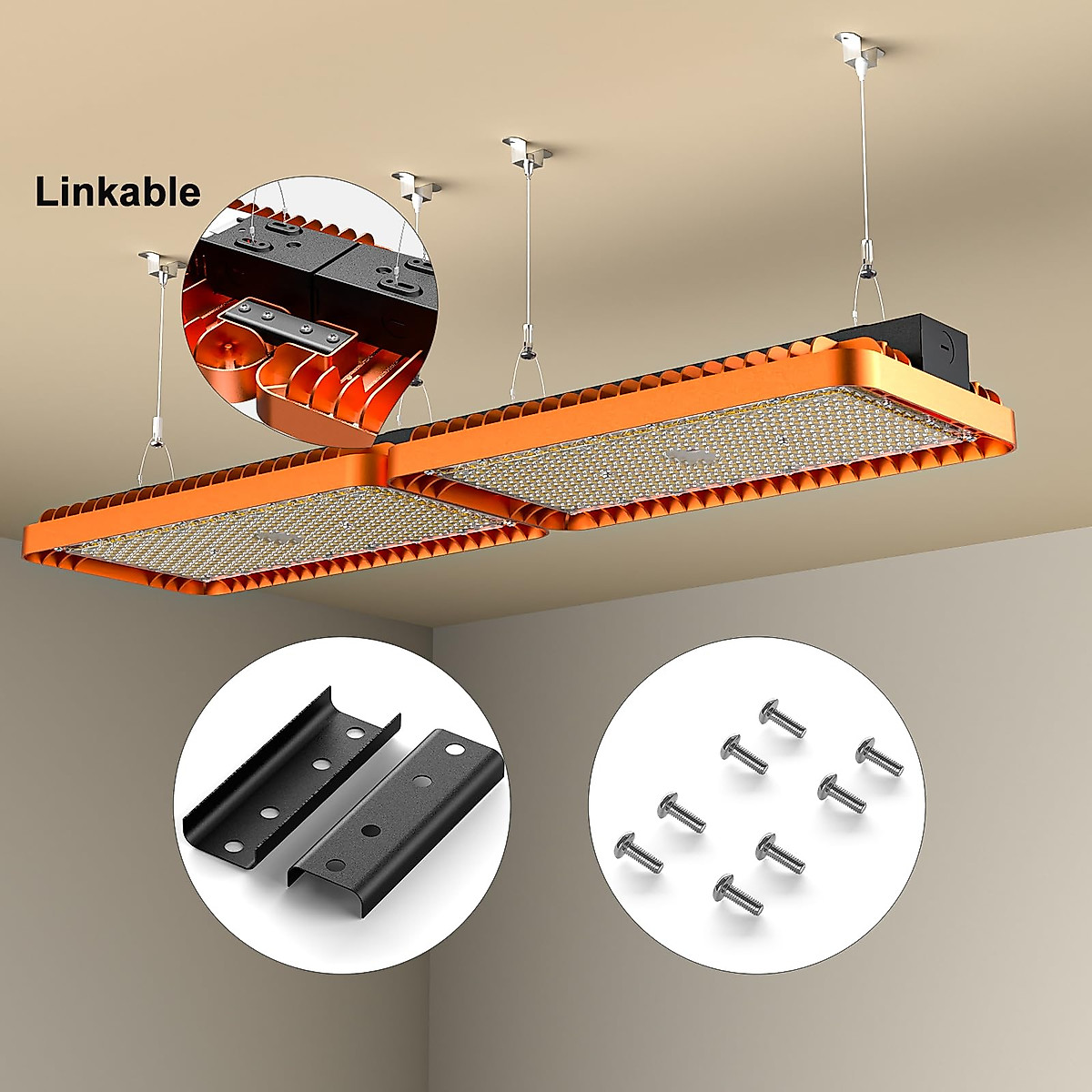 Linkable