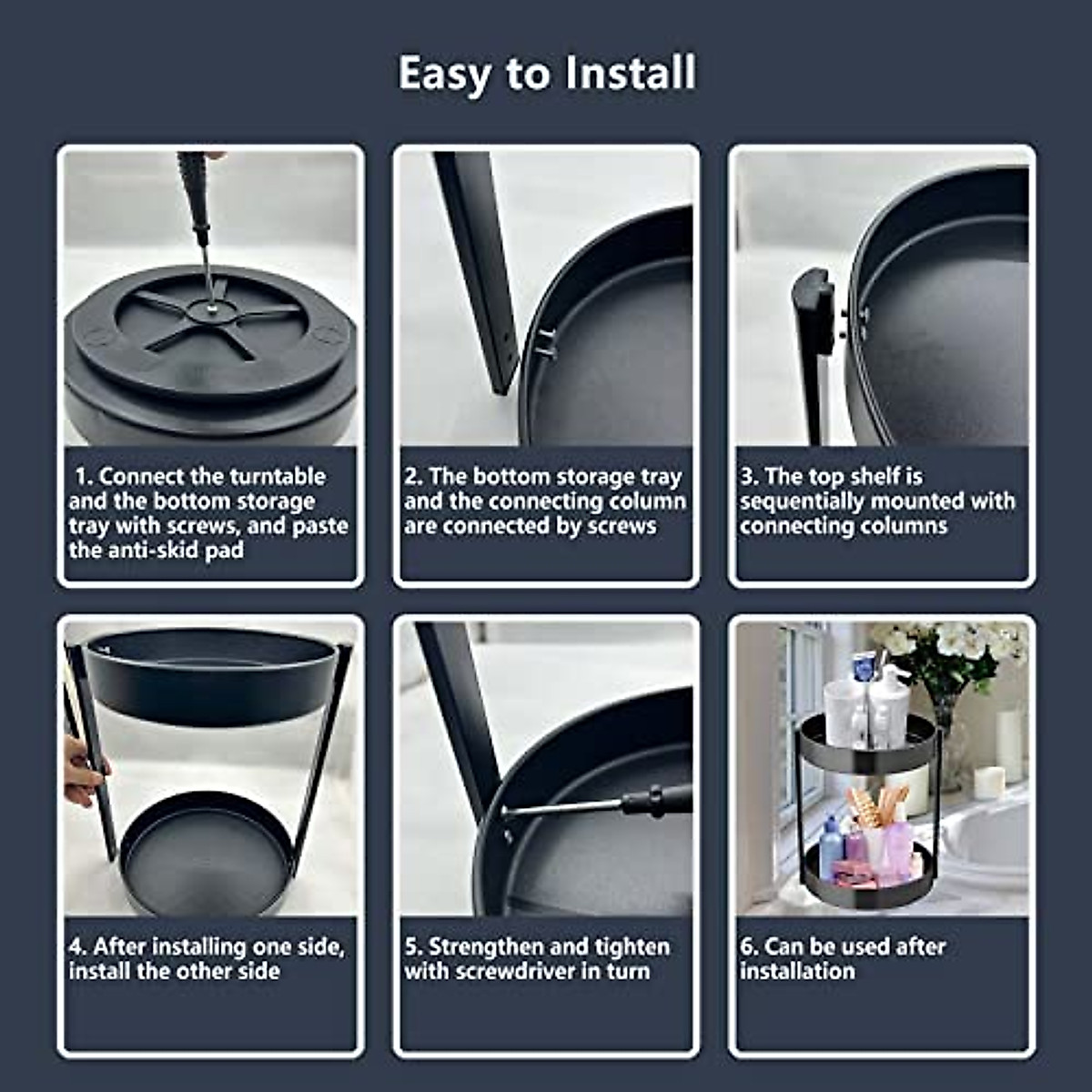 Easy to Install

1. Connect the turntable and the bottom storage tray with screws, and paste the anti-skid pad

2. The bottom storage tray and the connecting column are connected by screws

3. The top shelf is sequentially mounted with connecting columns

4. After installing one side, install the other side

5. Strengthen and tighten with screwdriver in turn

6. Can be used after installation