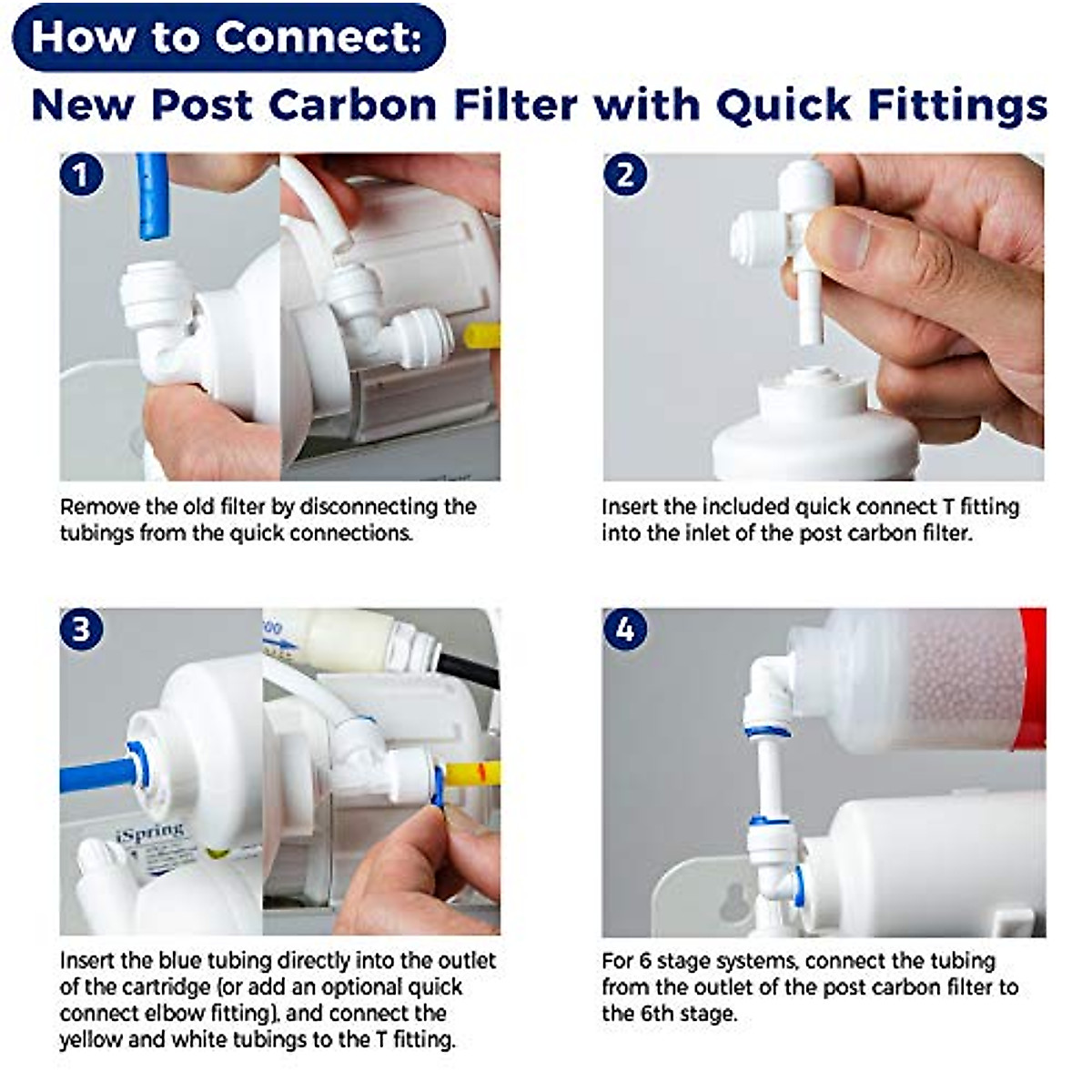 How to Connect:

New Post Carbon Filter with Quick Fittings

1

Remove the old filter by disconnecting the tubings from the quick connections.

2

Insert the included quick connect T fitting into the inlet of the post carbon filter.

3

iSpring

Insert the blue tubing directly into the outlet of the cartridge (or add an optional quick connect elbow fitting), and connect the yellow and white tubings to the T fitting.

4

For 6 stage systems, connect the tubing from the outlet of the post carbon filter to the 6th stage.