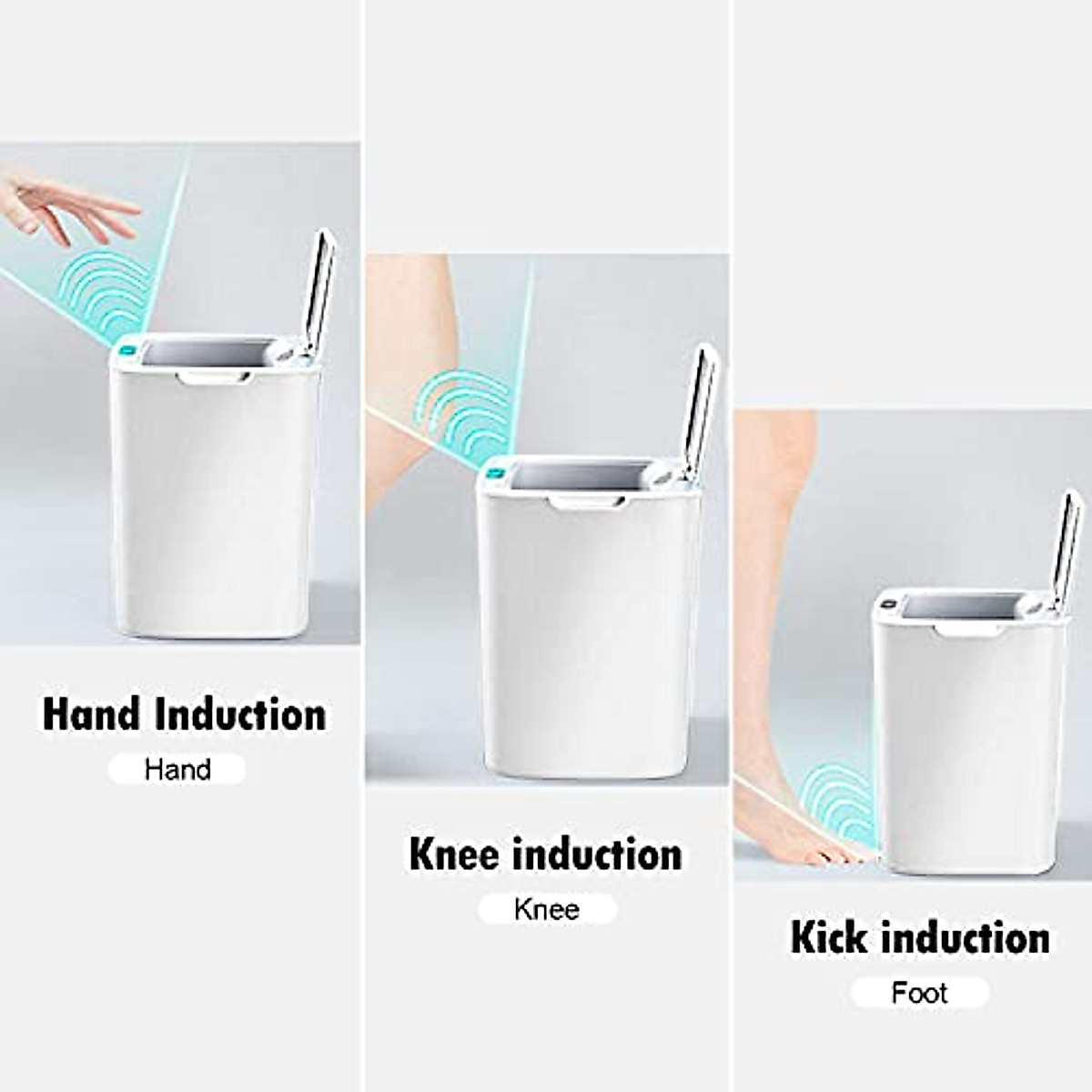 Hand Induction
Hand

Knee induction
Knee

Kick induction
Foot