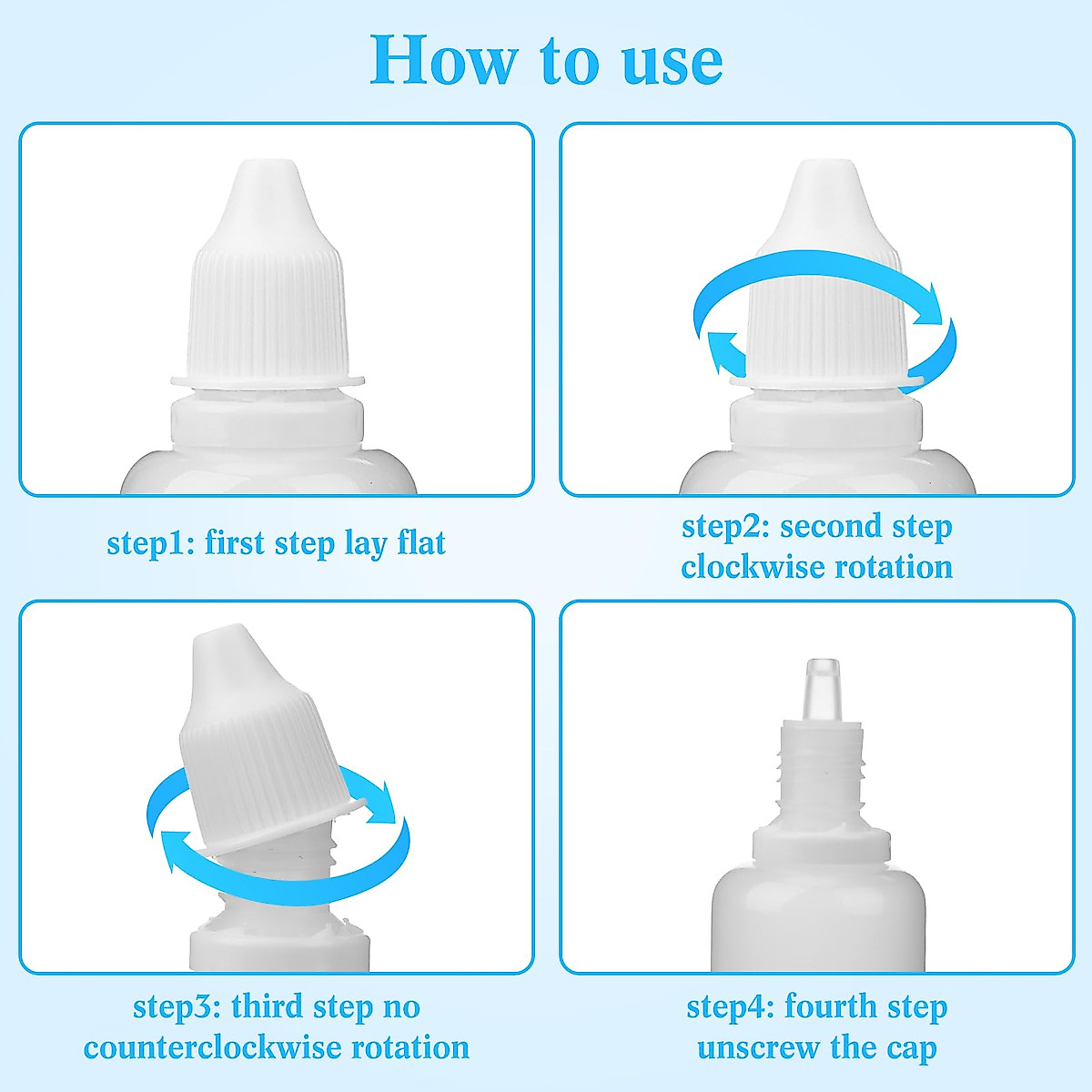 How to use

step1: first step lay flat

step2: second step clockwise rotation

step3: third step no counterclockwise rotation

step4: fourth step unscrew the cap