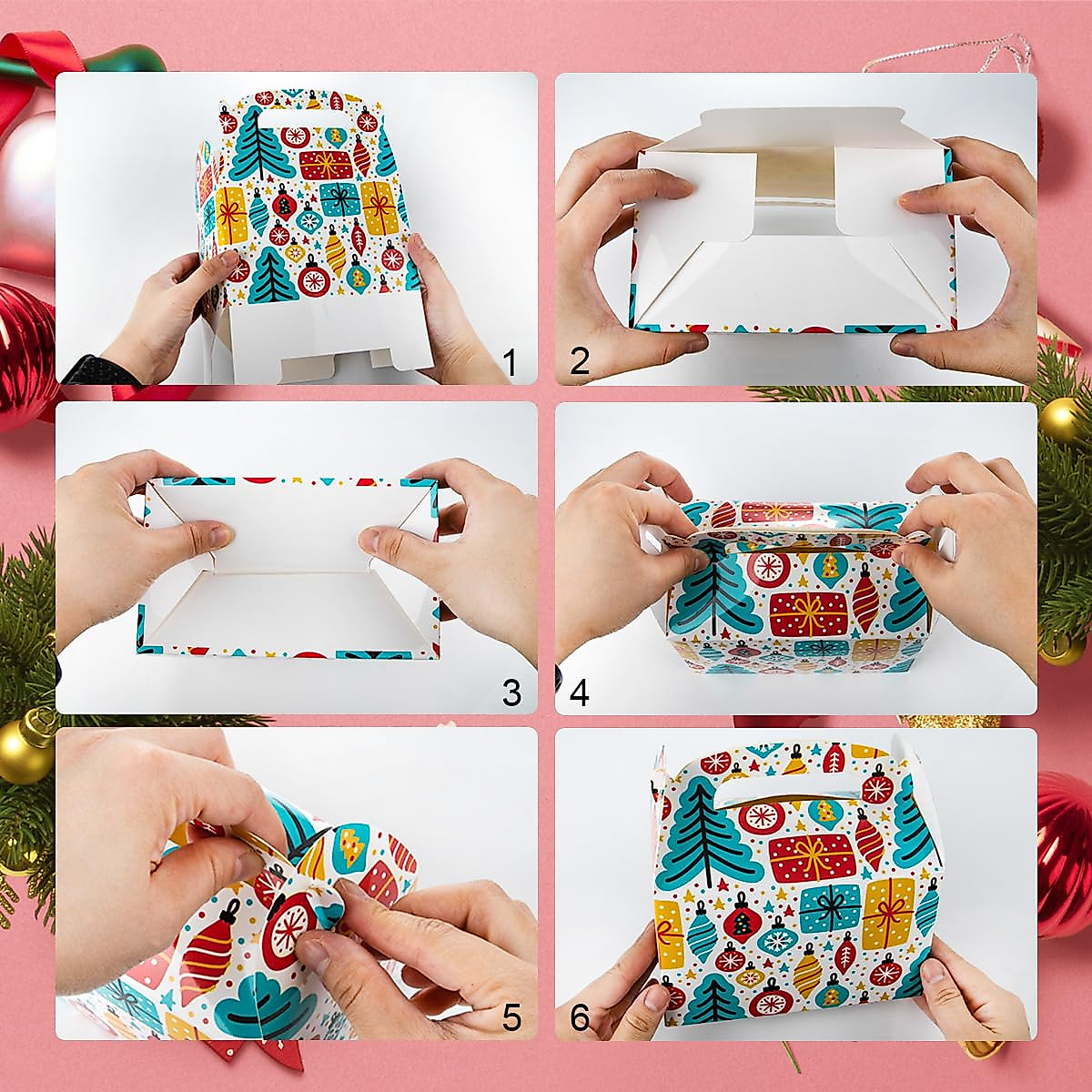 1

2

3

4

5

6