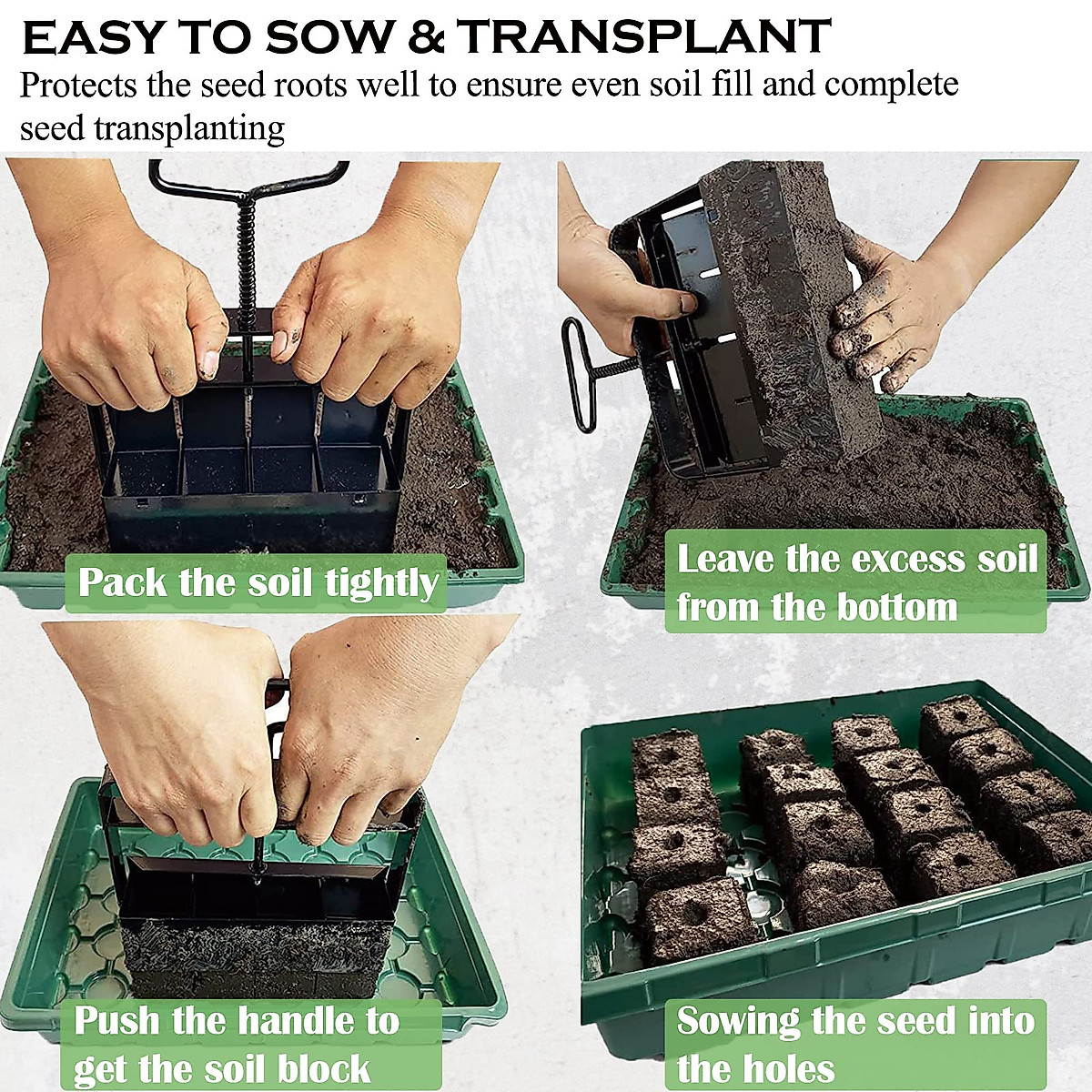 EASY TO SOW & TRANSPLANT

Protects the seed roots well to ensure even soil fill and complete seed transplanting

Pack the soil tightly

Leave the excess soil from the bottom

Push the handle to get the soil block

Sowing the seed into the holes