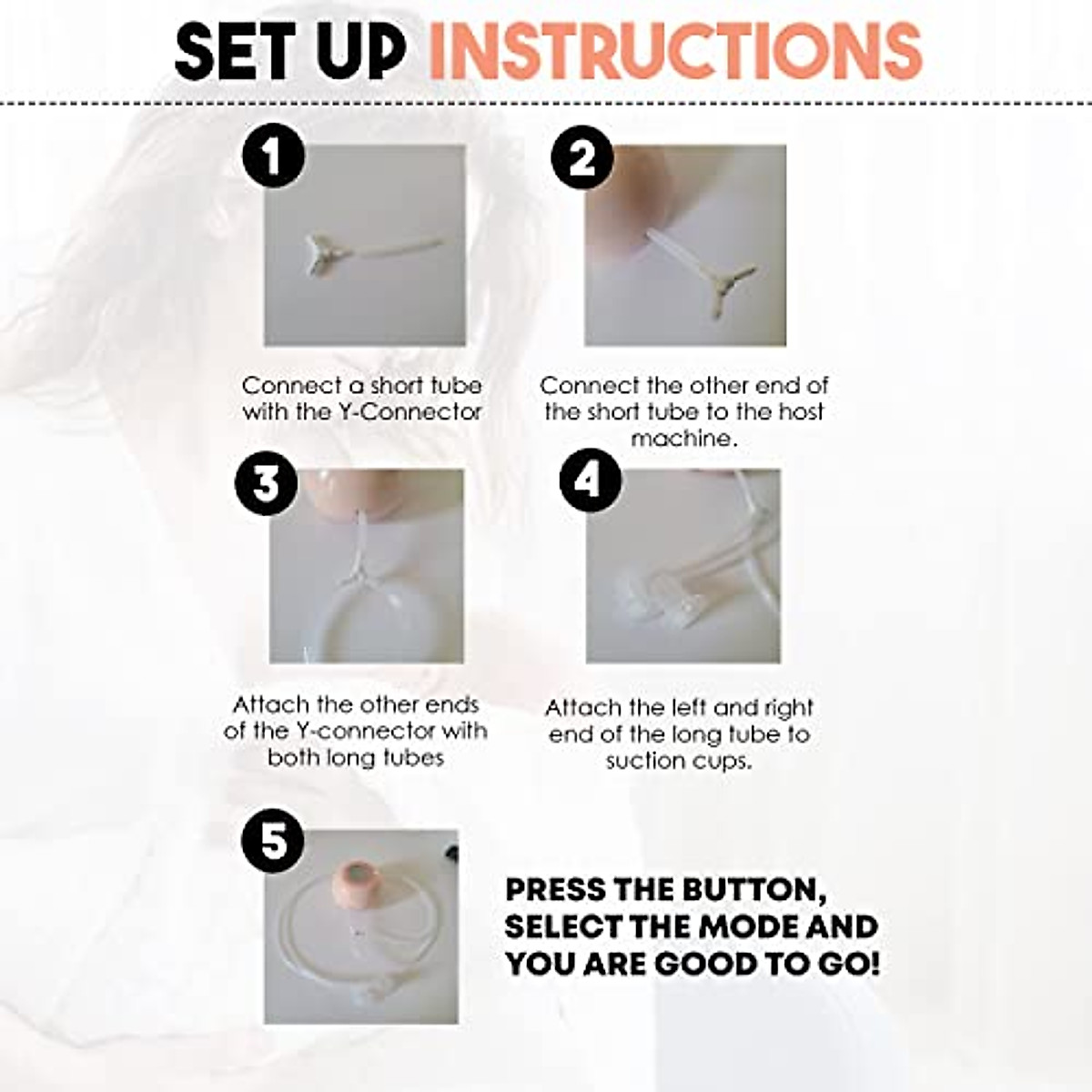 SET UP INSTRUCTIONS

1

Connect a short tube with the Y-Connector

2

Connect the other end of the short tube to the host machine.

3

Attach the other ends of the Y-connector with both long tubes

4

Attach the left and right end of the long tube to suction cups.

5

PRESS THE BUTTON, SELECT THE MODE AND YOU ARE GOOD TO GO!