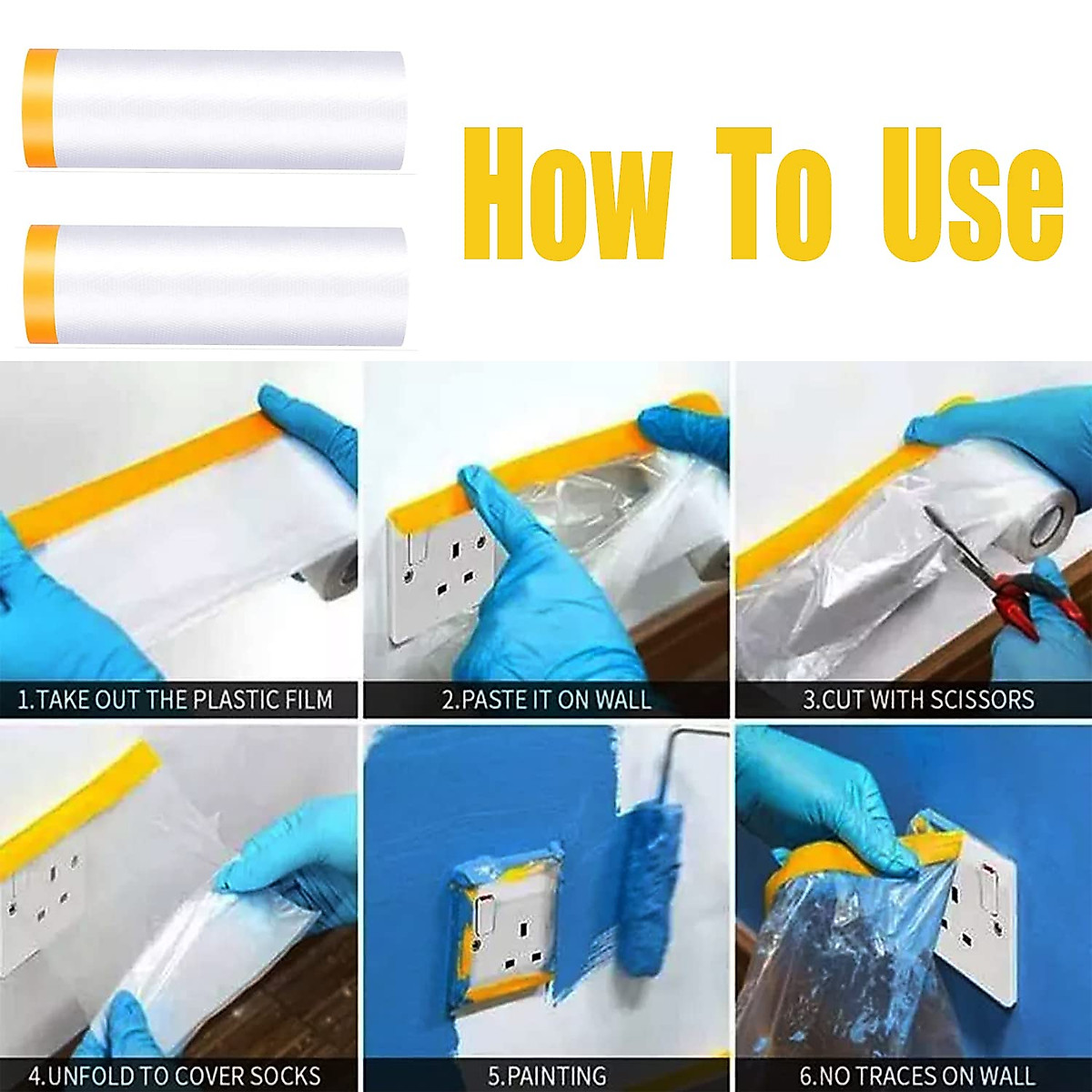 How To Use

1.TAKE OUT THE PLASTIC FILM

2.PASTE IT ON WALL

3.CUT WITH SCISSORS

4.UNFOLD TO COVER SOCKS

5.PAINTING

6.NO TRACES ON WALL