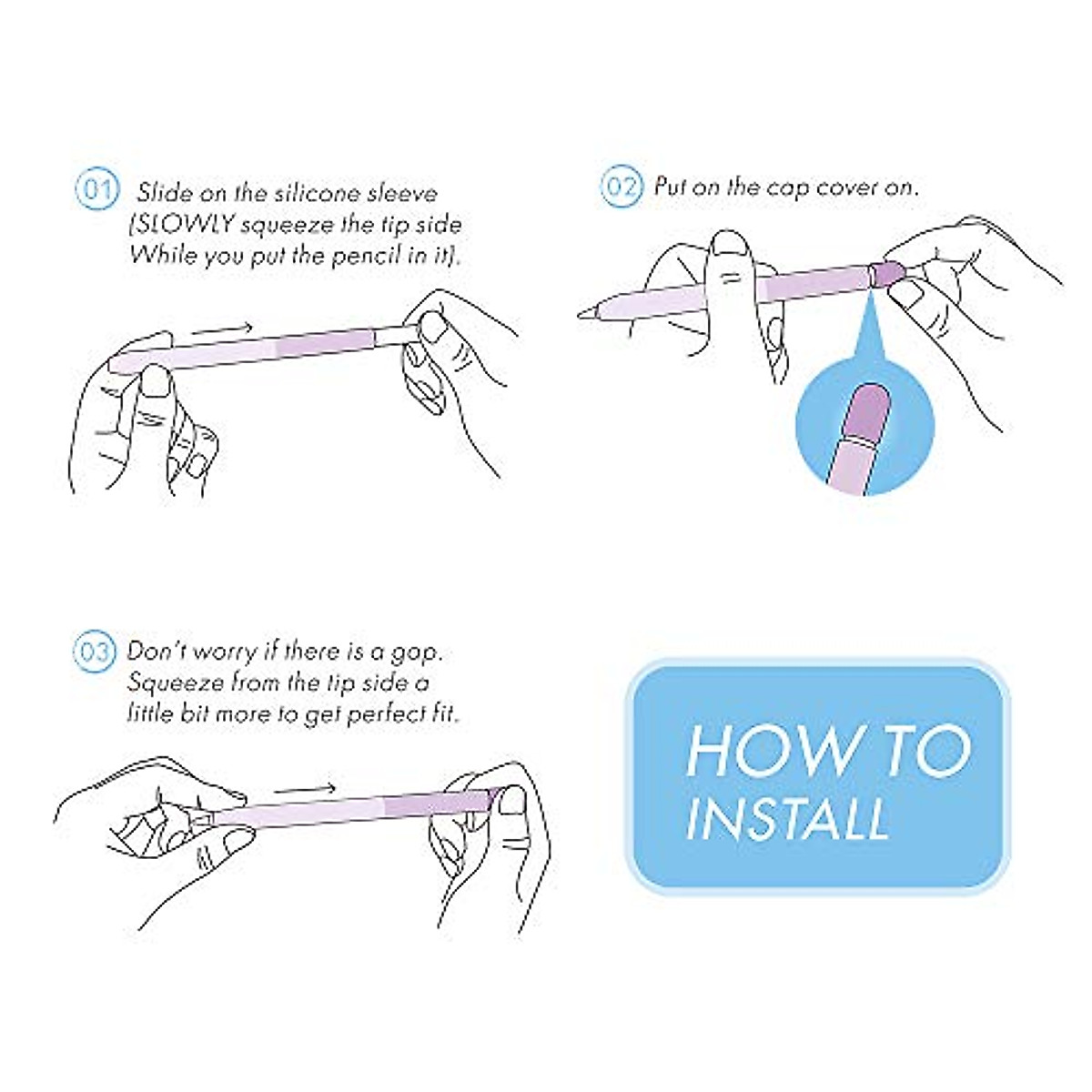 01 Slide on the silicone sleeve (SLOWLY squeeze the tip side While you put the pencil in it).

02 Put on the cap cover on.

03 Don't worry if there is a gap. Squeeze from the tip side a little bit more to get perfect fit.

HOW TO INSTALL