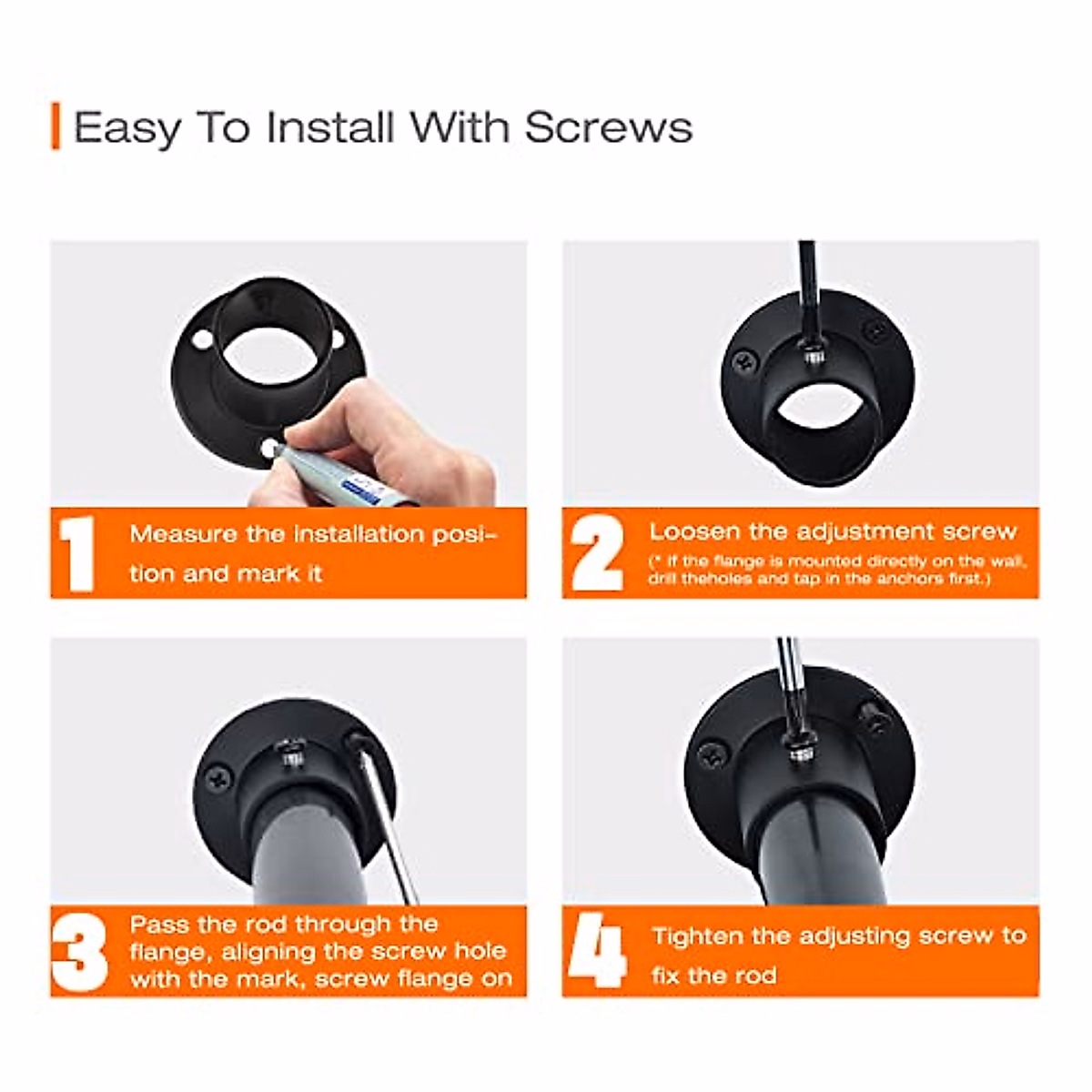 Easy To Install With Screws

1 Measure the installation position and mark it

2 Loosen the adjustment screw
(* If the flange is mounted directly on the wall, drill theholes and tap in the anchors first.)

3 Pass the rod through the flange, aligning the screw hole with the mark, screw flange on

4 Tighten the adjusting screw to fix the rod