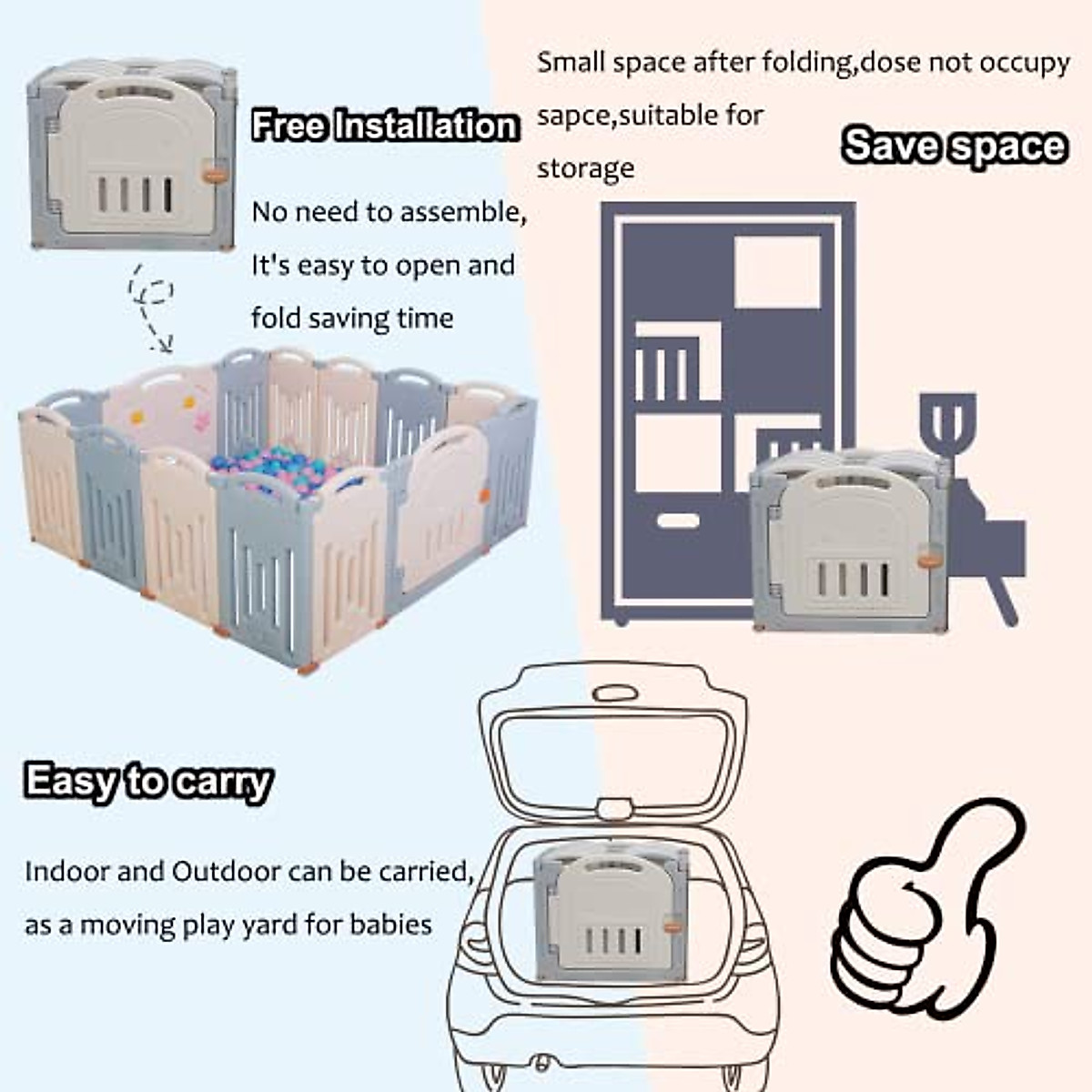 Free Installation

No need to assemble, It's easy to open and fold saving time

Small space after folding,dose not occupy sapce,suitable for storage

Save space

Easy to carry

Indoor and Outdoor can be carried, as a moving play yard for babies