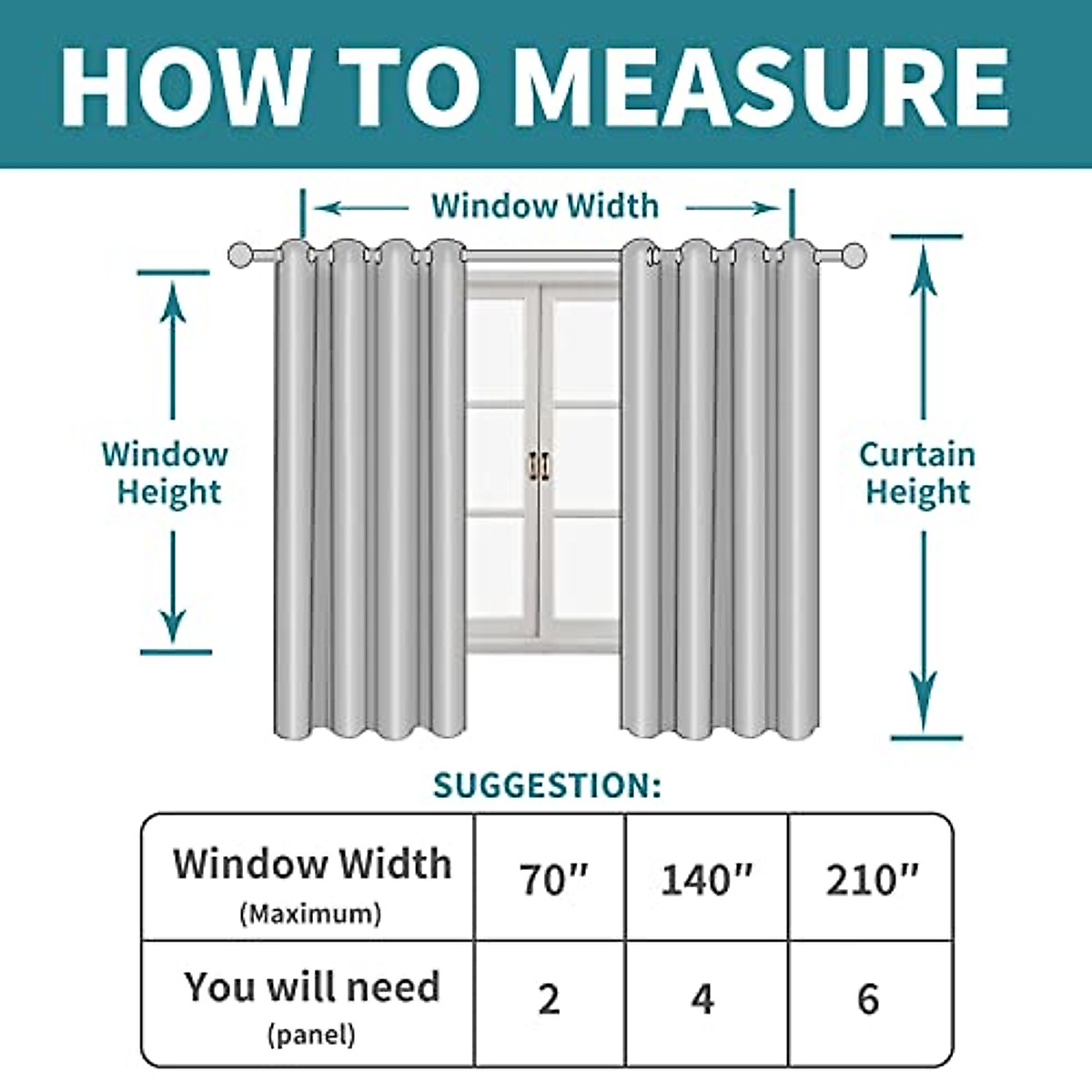 HOW TO MEASURE

Window Width

Window Height

Curtain Height

SUGGESTION:

| Window Width (Maximum) | 70" | 140" | 210" |
|---|---|---|---|
| You will need (panel) | 2 | 4 | 6 |