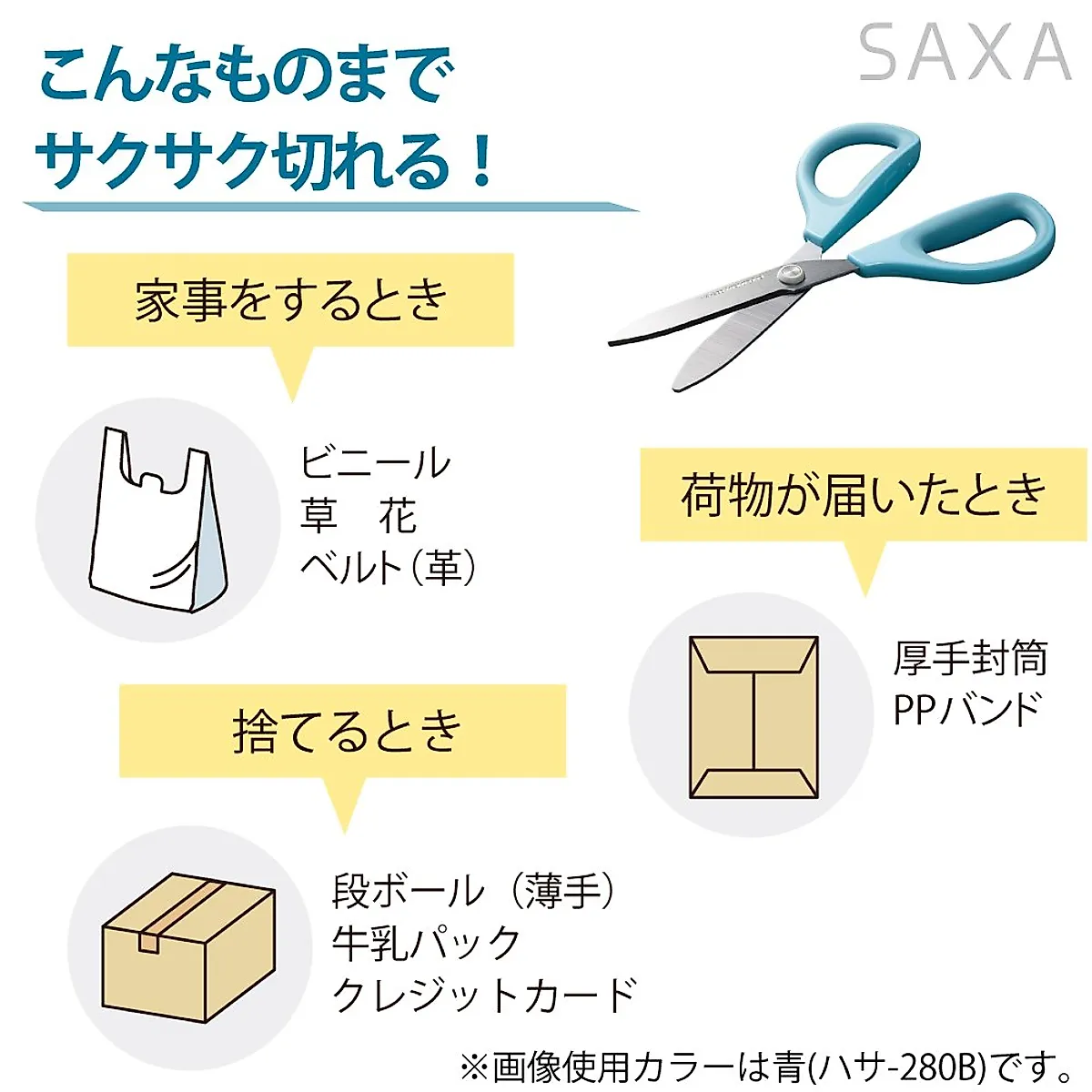 SAXA

こんなものまで
サクサク切れる！

家事をするとき

ビニール
草　花
ベルト（革）

荷物が届いたとき

厚手封筒
PPバンド

捨てるとき

段ボール（薄手）
牛乳パック
クレジットカード

※画像使用カラーは青(ハサ-280B)です。