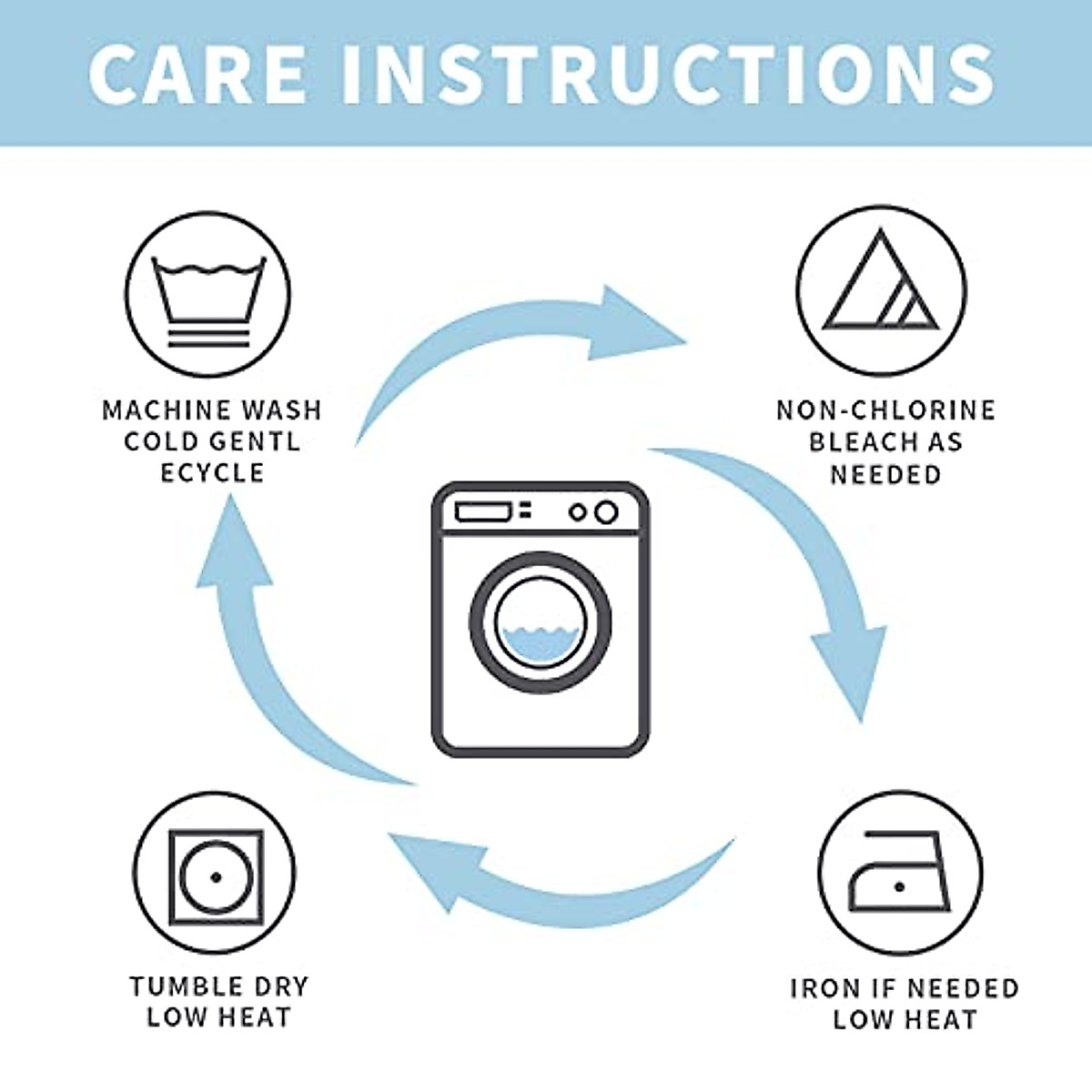 CARE INSTRUCTIONS

MACHINE WASH COLD GENTL ECYCLE

NON-CHLORINE BLEACH AS NEEDED

TUMBLE DRY LOW HEAT

IRON IF NEEDED LOW HEAT