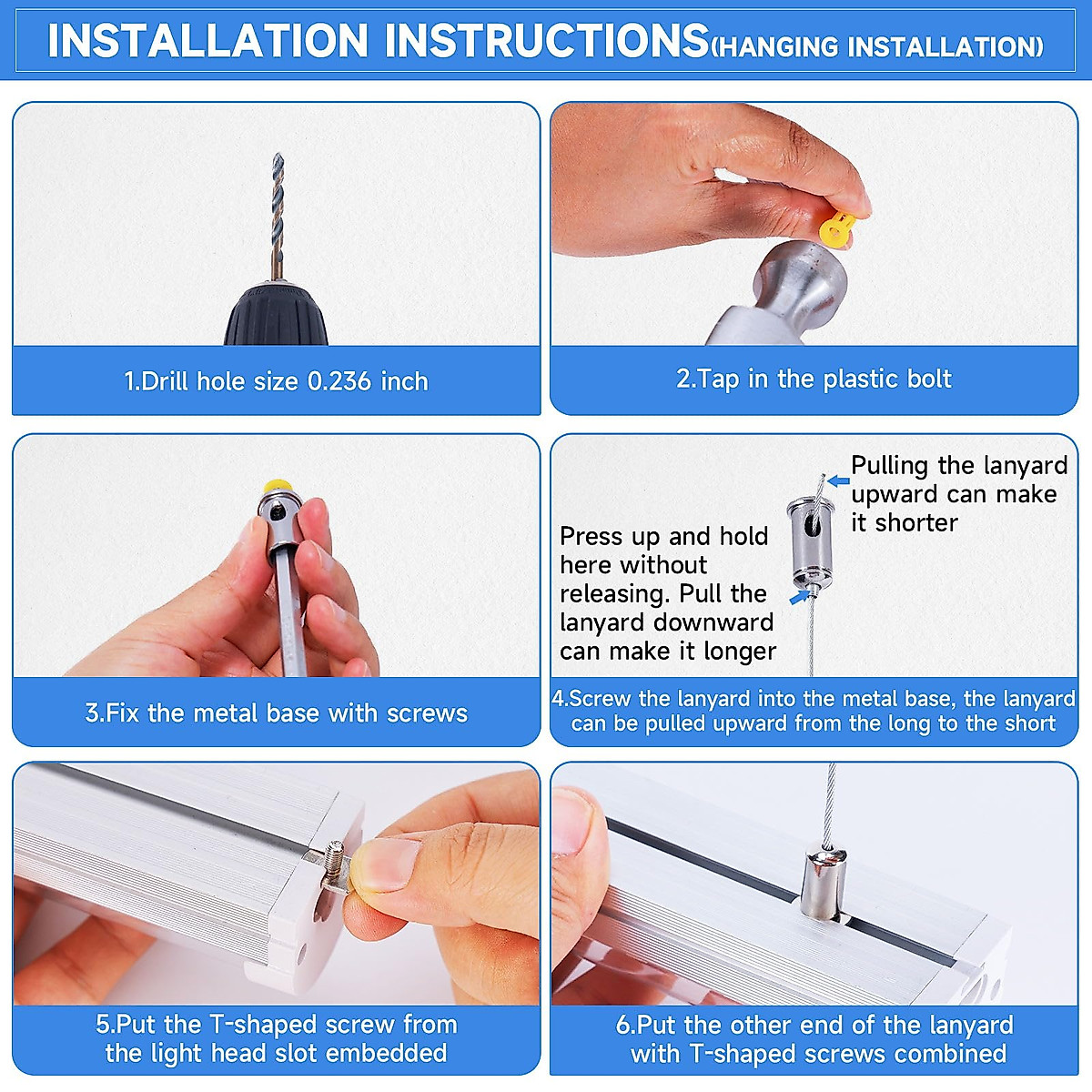 INSTALLATION INSTRUCTIONS(HANGING INSTALLATION)

1.Drill hole size 0.236 inch

2.Tap in the plastic bolt

3.Fix the metal base with screws

Pulling the lanyard upward can make it shorter

Press up and hold here without releasing. Pull the lanyard downward can make it longer

4.Screw the lanyard into the metal base, the lanyard can be pulled upward from the long to the short

5.Put the T-shaped screw from the light head slot embedded

6.Put the other end of the lanyard with T-shaped screws combined